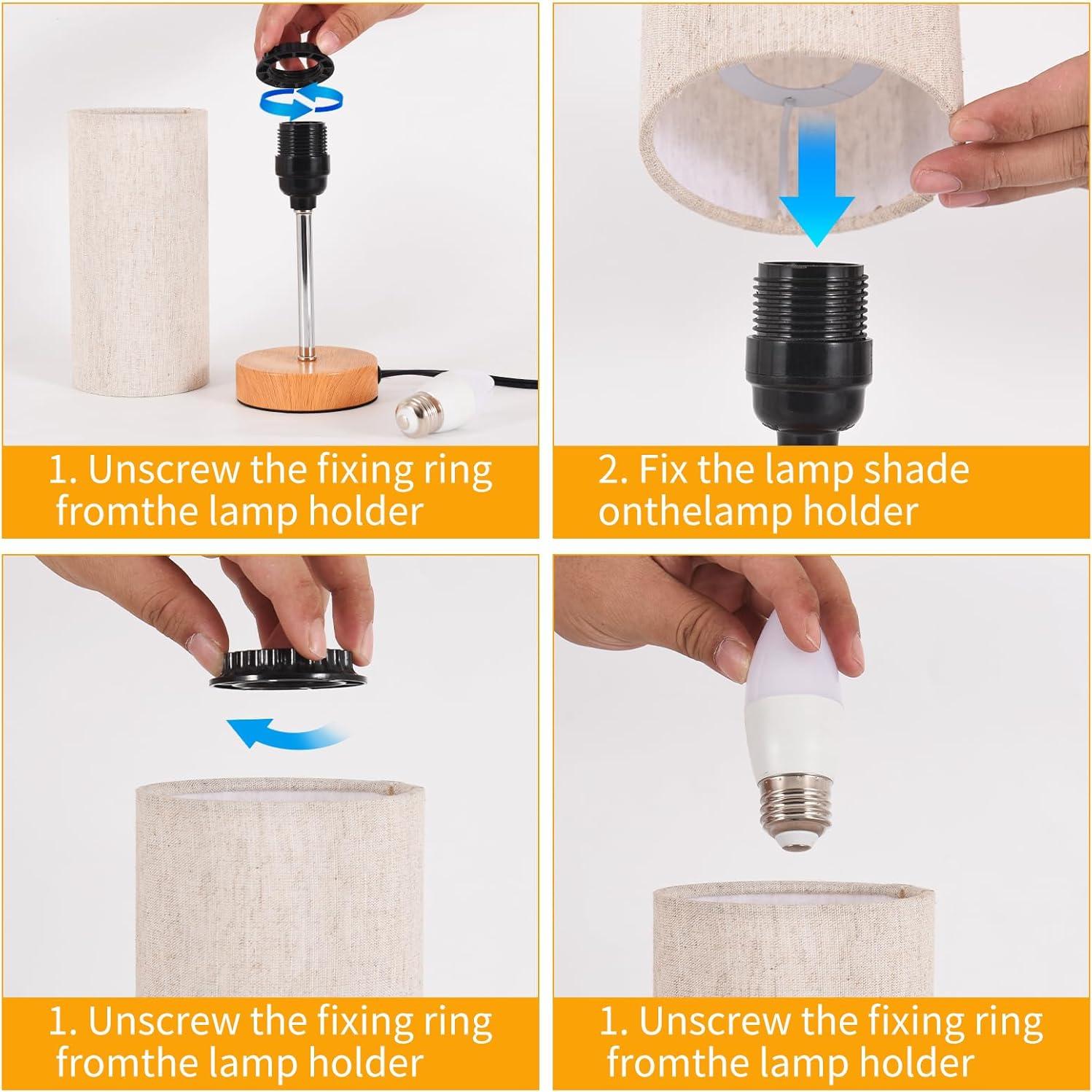 1. Unscrew the fixing ring fromthe lamp holder

2. Fix the lamp shade onthelamp holder

1. Unscrew the fixing ring fromthe lamp holder

1. Unscrew the fixing ring fromthe lamp holder