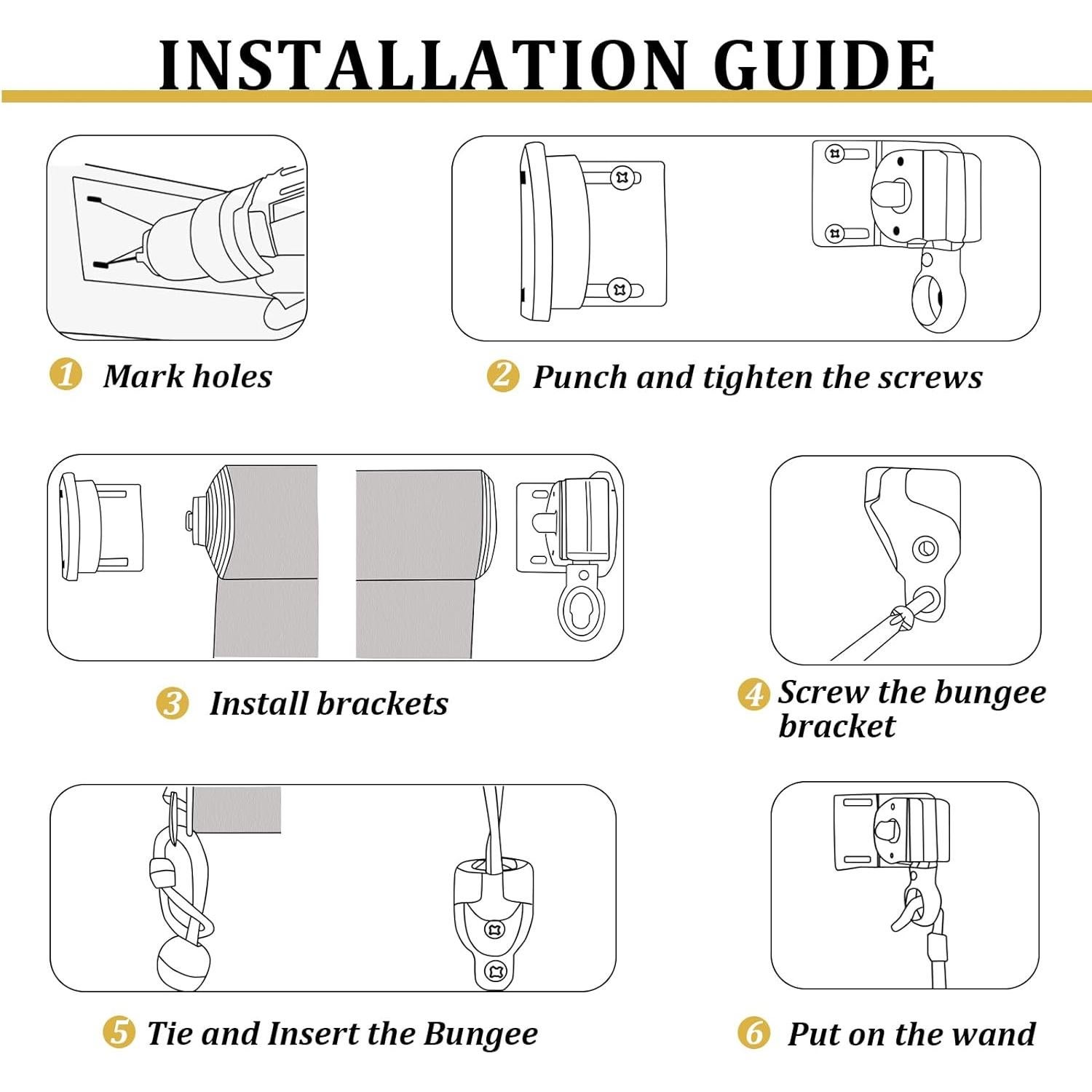 INSTALLATION GUIDE

1 Mark holes

2 Punch and tighten the screws

3 Install brackets

4 Screw the bungee bracket

5 Tie and Insert the Bungee

6 Put on the wand