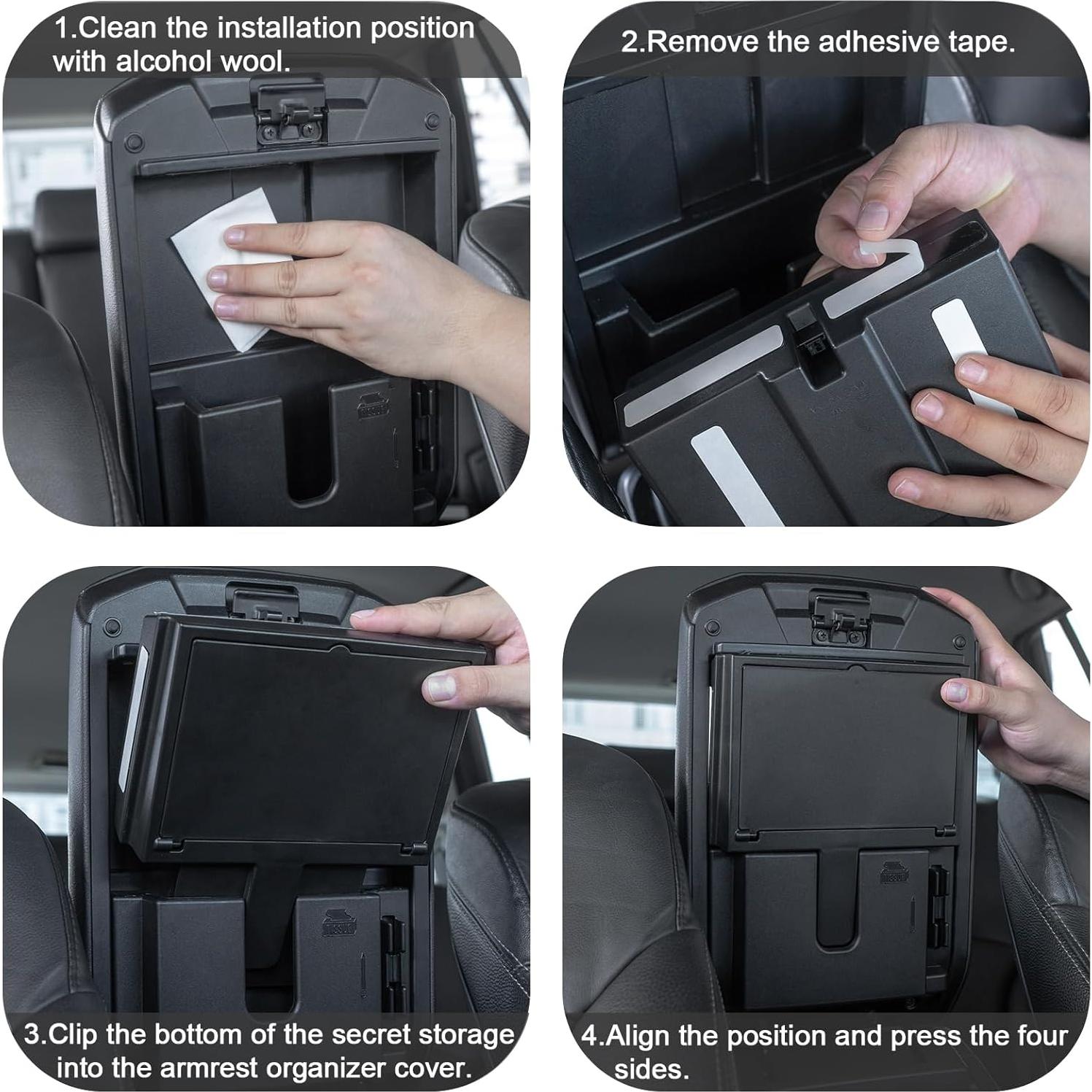 1.Clean the installation position with alcohol wool.

2.Remove the adhesive tape.

3.Clip the bottom of the secret storage into the armrest organizer cover.

4.Align the position and press the four sides.