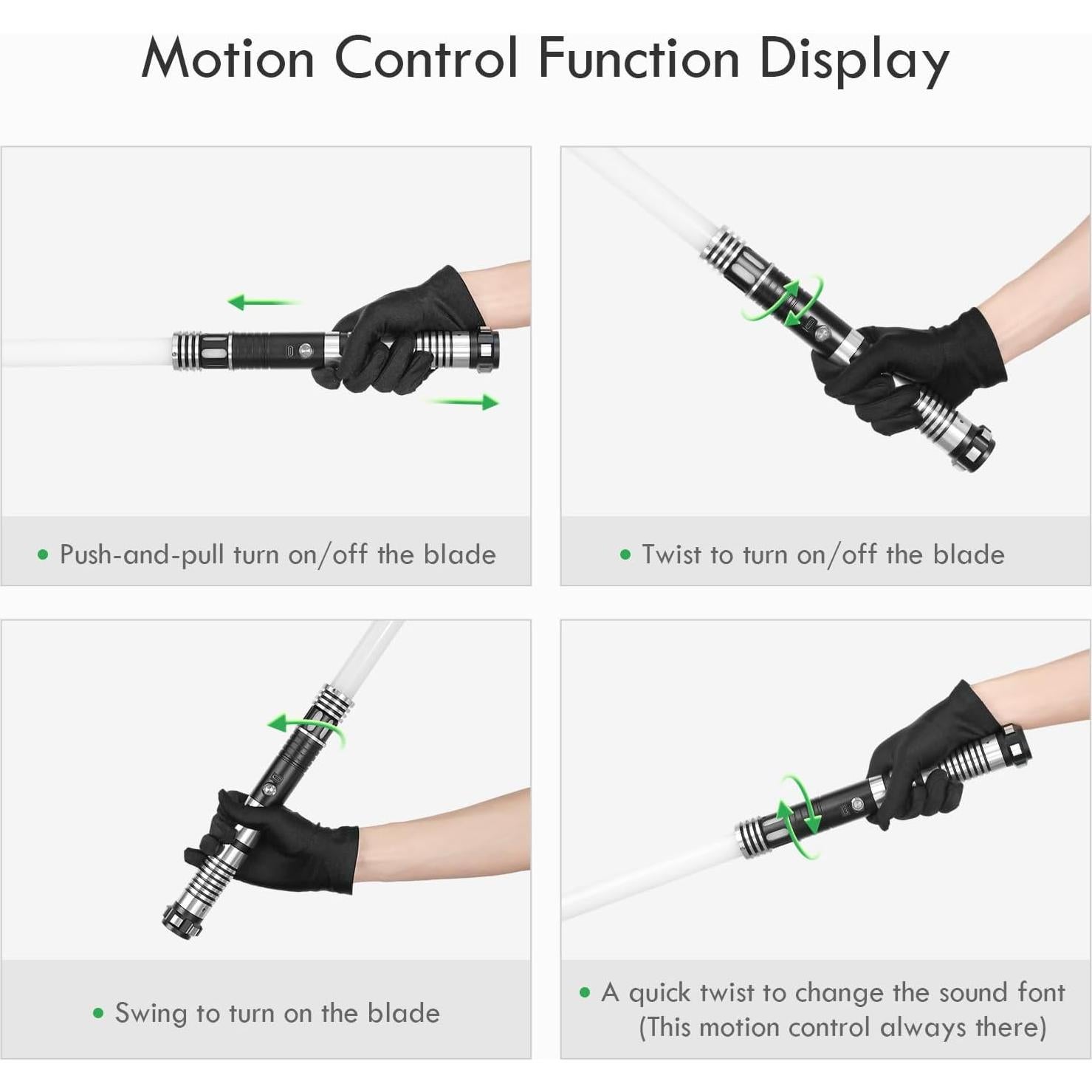 Motion Control Function Display

• Push-and-pull turn on/off the blade

• Twist to turn on/off the blade

• Swing to turn on the blade

• A quick twist to change the sound font (This motion control always there)