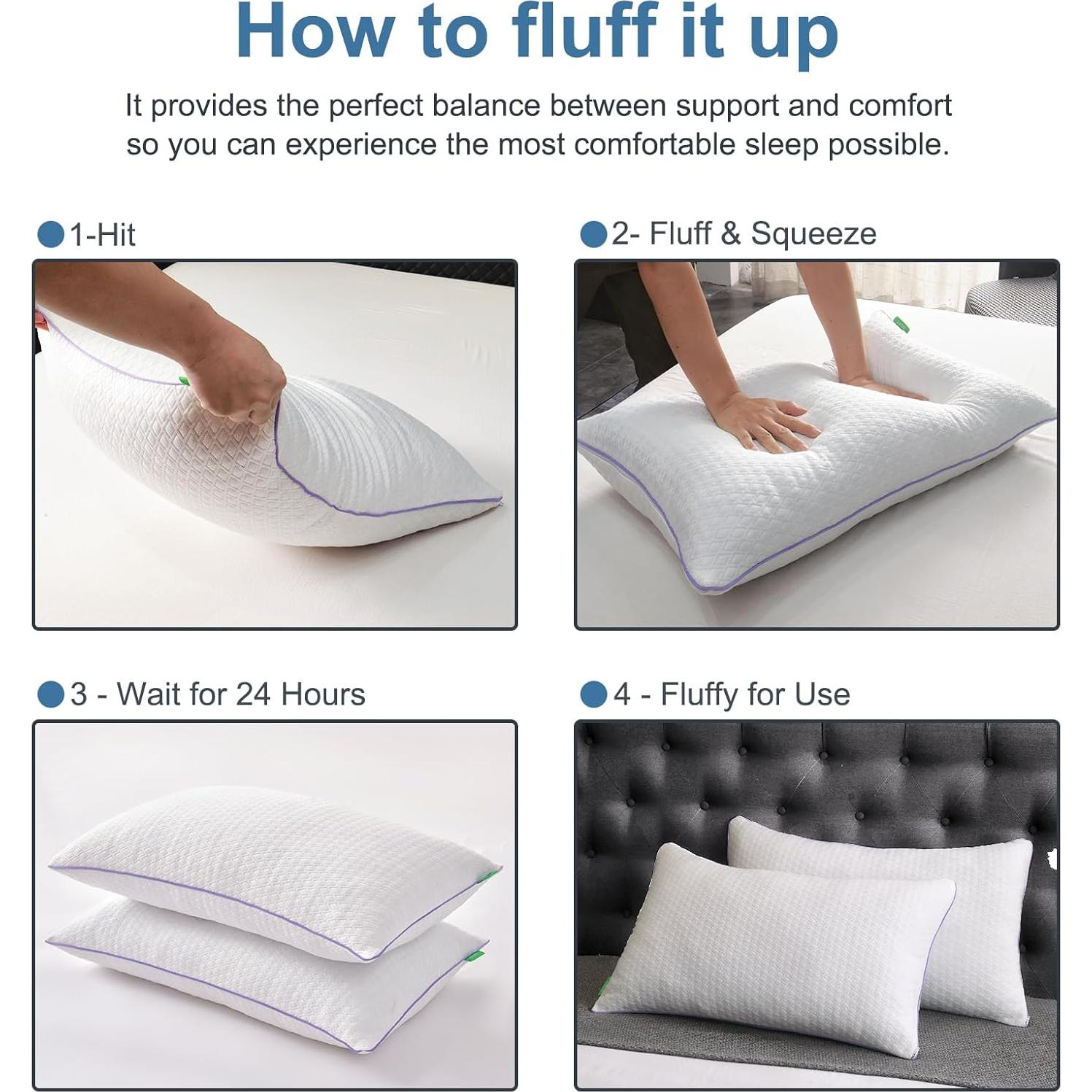 How to fluff it up

It provides the perfect balance between support and comfort so you can experience the most comfortable sleep possible.

1-Hit

2- Fluff & Squeeze

3 - Wait for 24 Hours

4 - Fluffy for Use