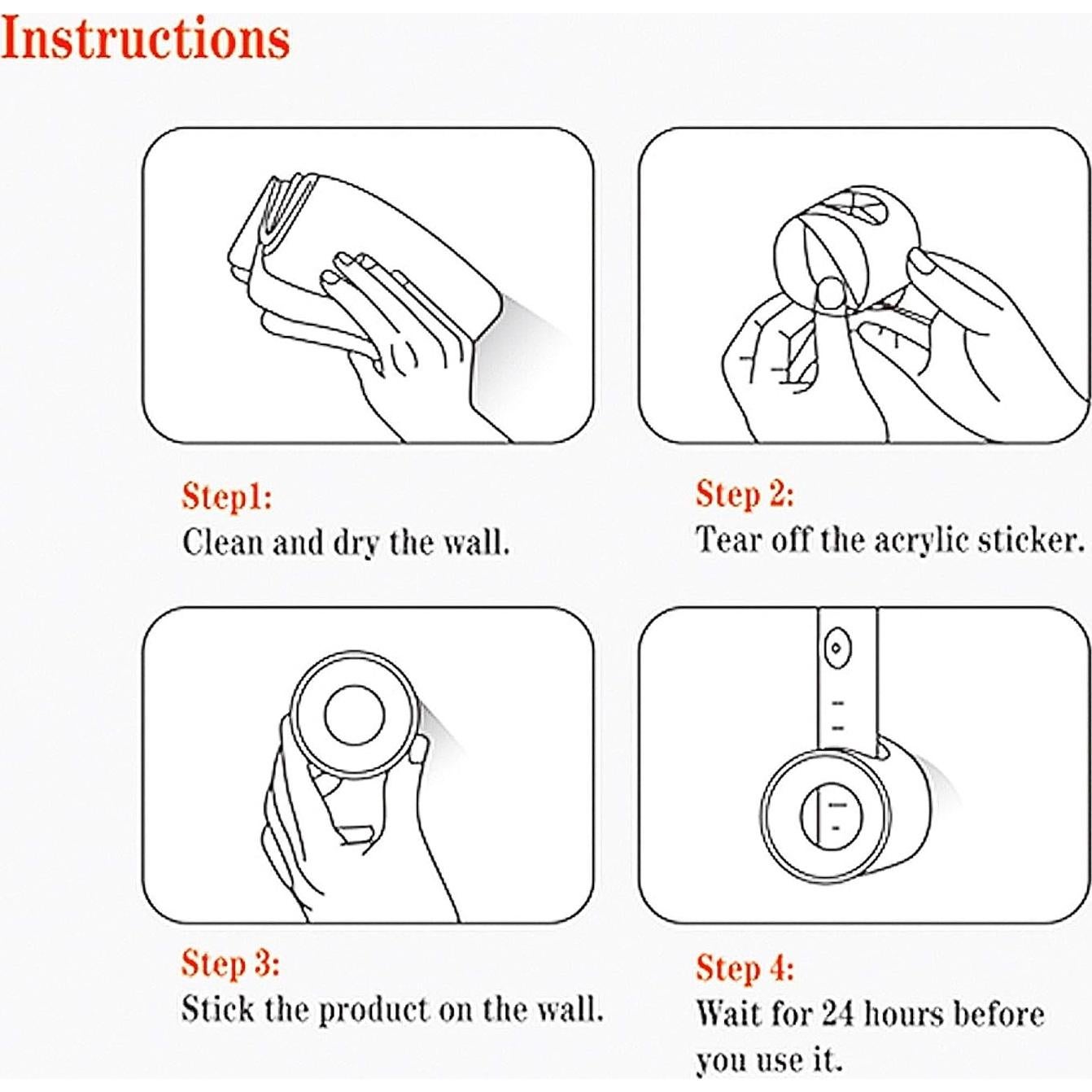 Instructions

Step1:
Clean and dry the wall.

Step 2:
Tear off the acrylic sticker.

Step 3:
Stick the product on the wall.

Step 4:
Wait for 24 hours before you use it.