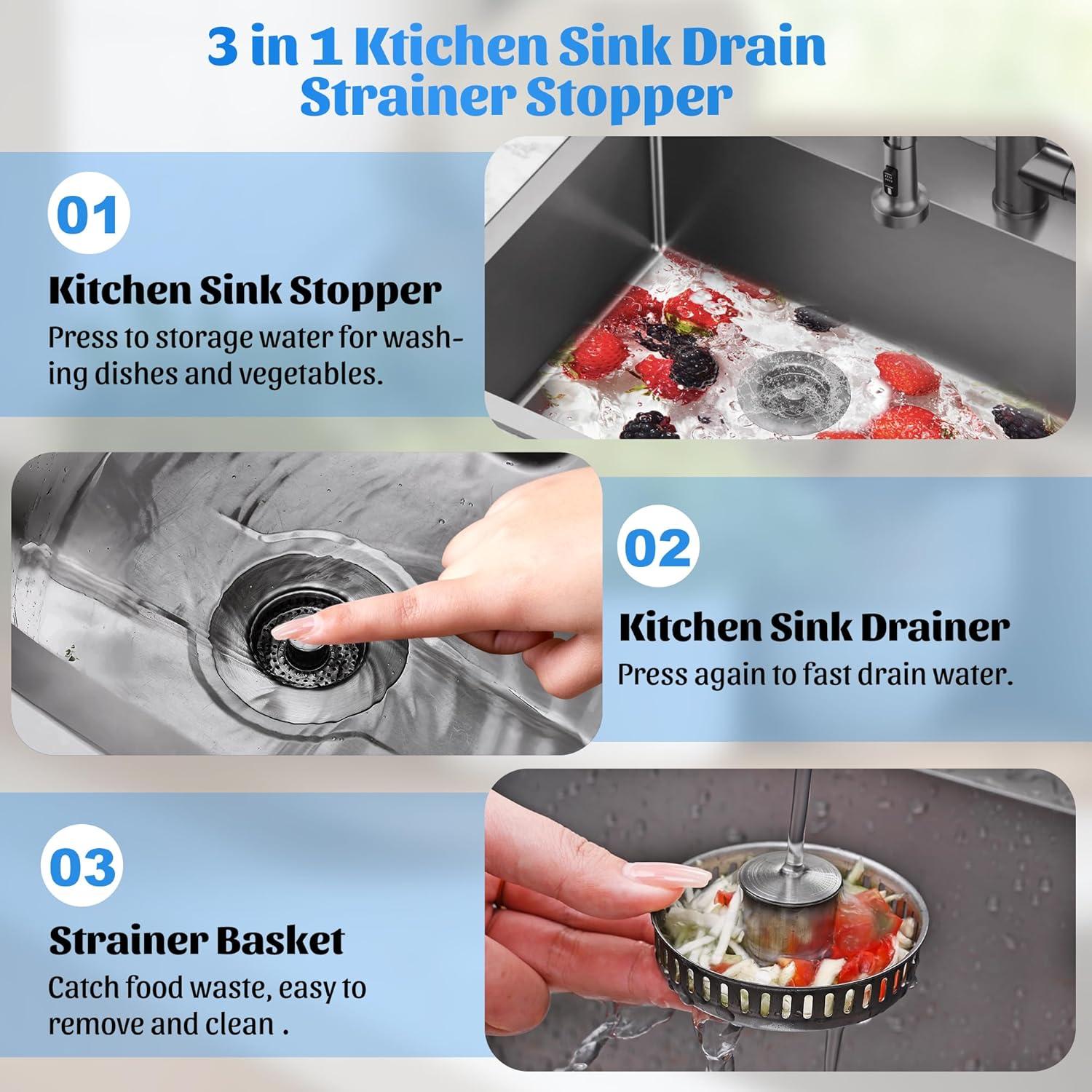 3 in 1 Ktichen Sink Drain Strainer Stopper

01

Kitchen Sink Stopper

Press to storage water for washing dishes and vegetables.

02

Kitchen Sink Drainer

Press again to fast drain water.

03

Strainer Basket

Catch food waste, easy to remove and clean .