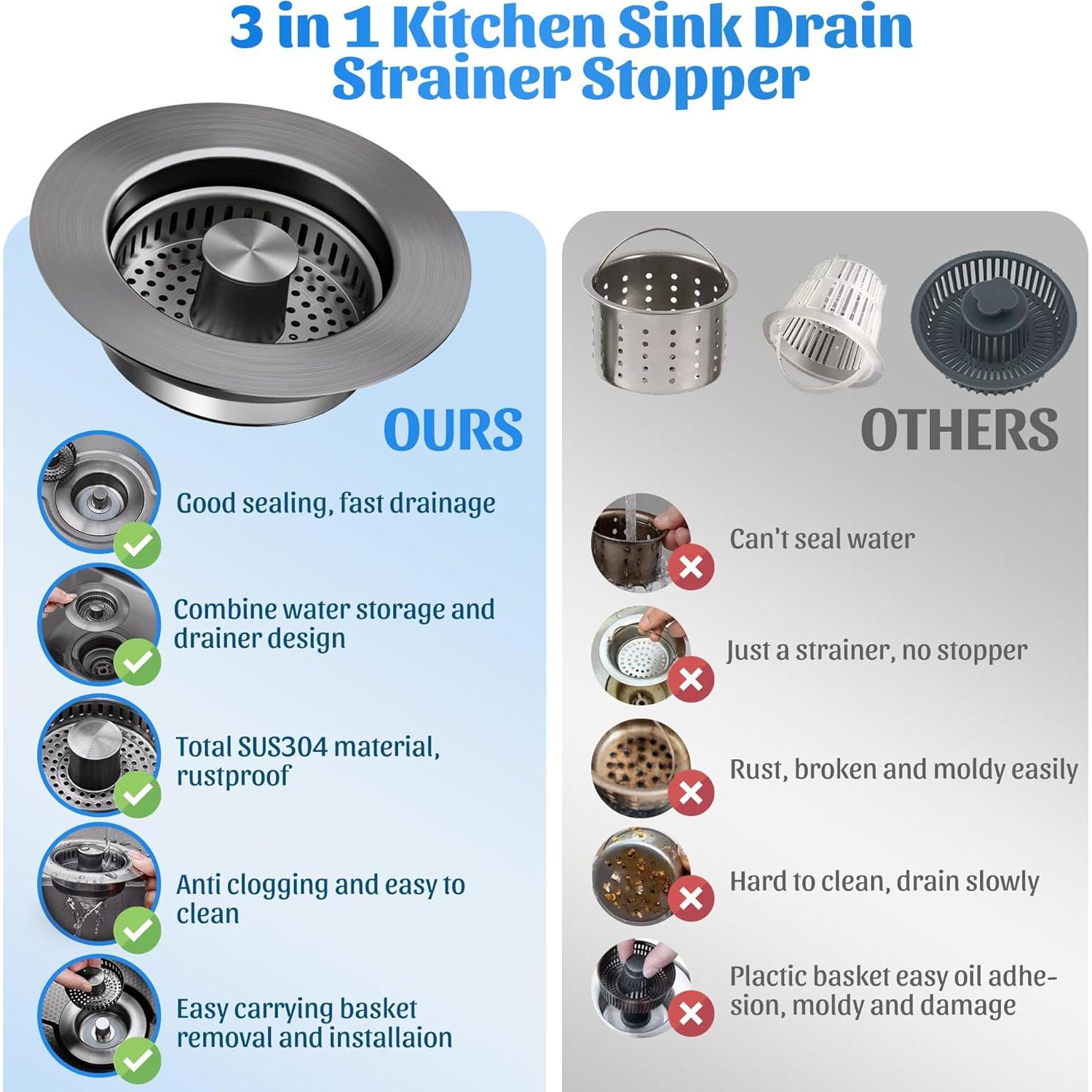 3 in 1 Kitchen Sink Drain Strainer Stopper

OURS

Good sealing, fast drainage

Combine water storage and drainer design

Total SUS304 material, rustproof

Anti clogging and easy to clean

Easy carrying basket removal and installaion

OTHERS

Can't seal water

Just a strainer, no stopper

Rust, broken and moldy easily

Hard to clean, drain slowly

Plactic basket easy oil adhesion, moldy and damage