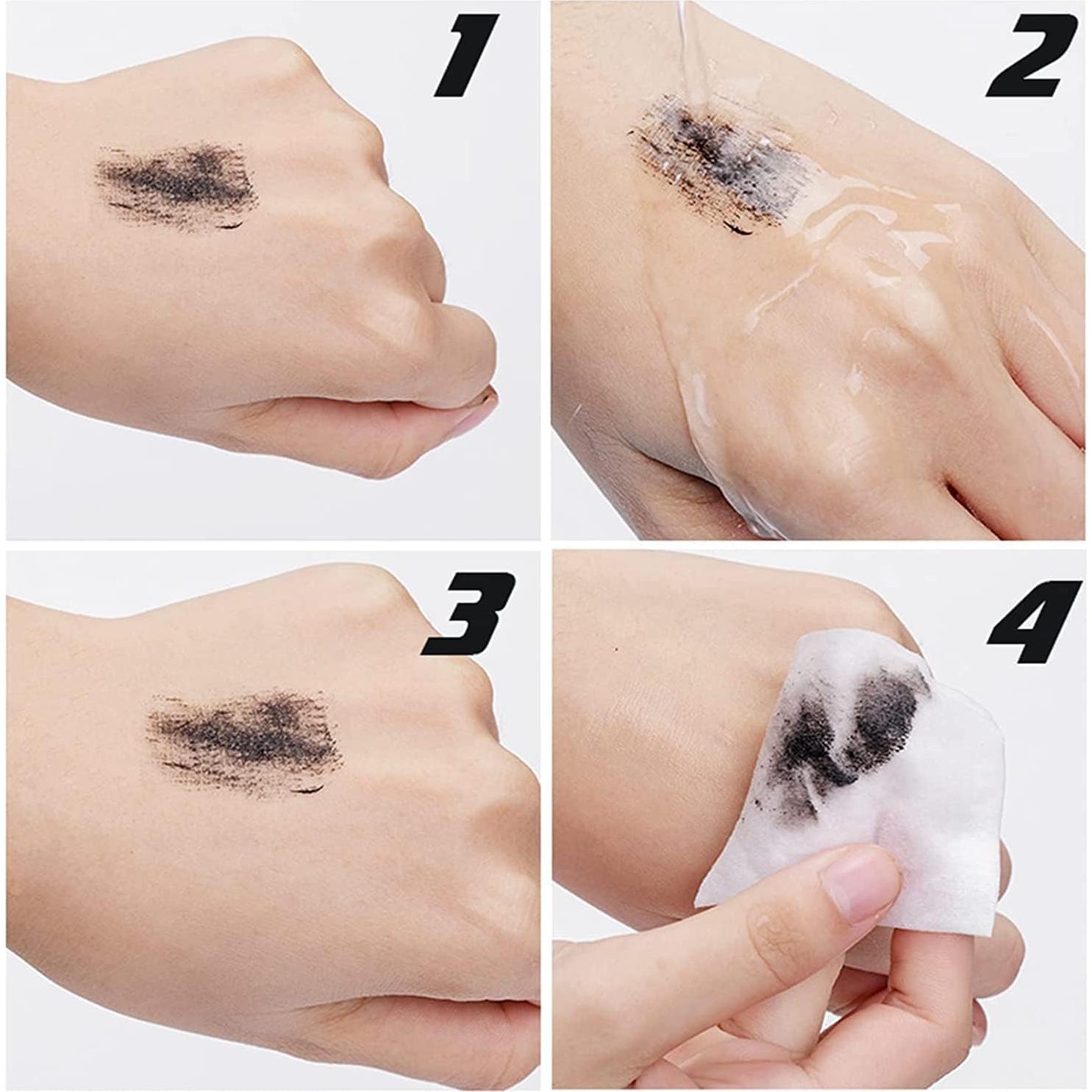 1

2

3

4