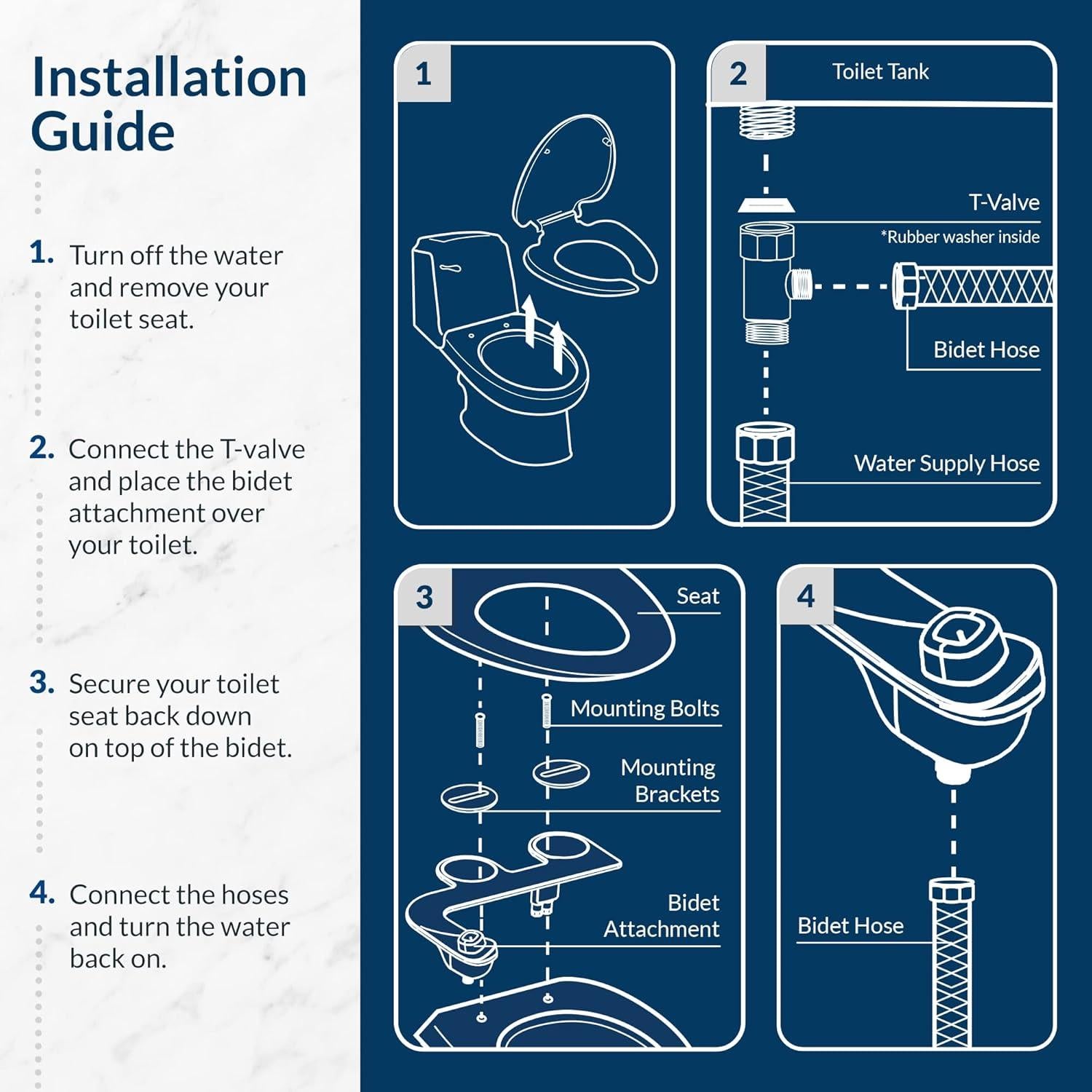 Installation Guide

1. Turn off the water and remove your toilet seat.

2. Connect the T-valve and place the bidet attachment over your toilet.

3. Secure your toilet seat back down on top of the bidet.

4. Connect the hoses and turn the water back on.

1

2

Toilet Tank

T-Valve

*Rubber washer inside

Bidet Hose

Water Supply Hose

3

Seat

Mounting Bolts

Mounting Brackets

Bidet Attachment

4

Bidet Hose