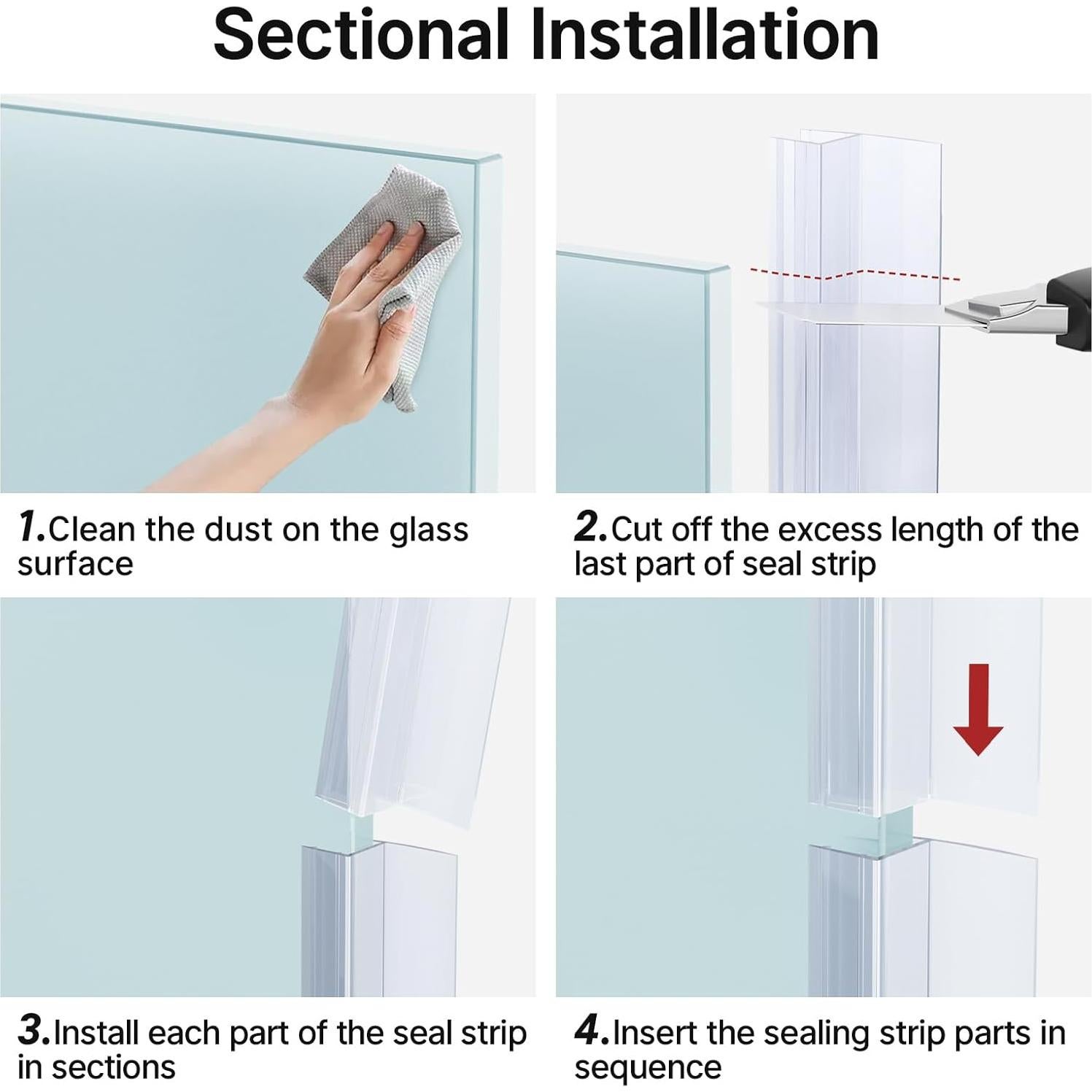 Sectional Installation

1.Clean the dust on the glass surface

2.Cut off the excess length of the last part of seal strip

3.Install each part of the seal strip in sections

4.Insert the sealing strip parts in sequence