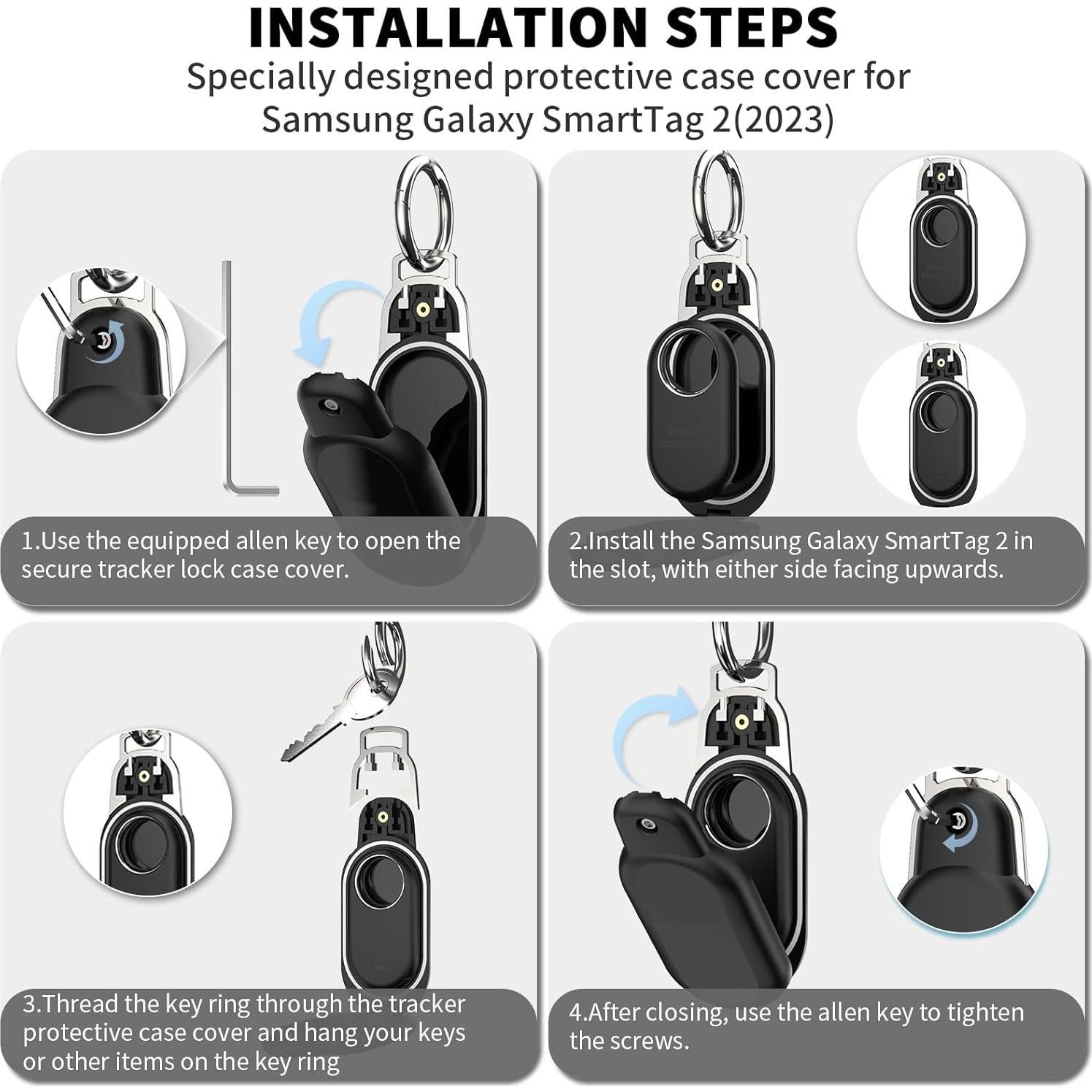 INSTALLATION STEPS

Specially designed protective case cover for Samsung Galaxy SmartTag 2(2023)

1.Use the equipped allen key to open the secure tracker lock case cover.

2.Install the Samsung Galaxy SmartTag 2 in the slot, with either side facing upwards.

3.Thread the key ring through the tracker protective case cover and hang your keys or other items on the key ring

4.After closing, use the allen key to tighten the screws.