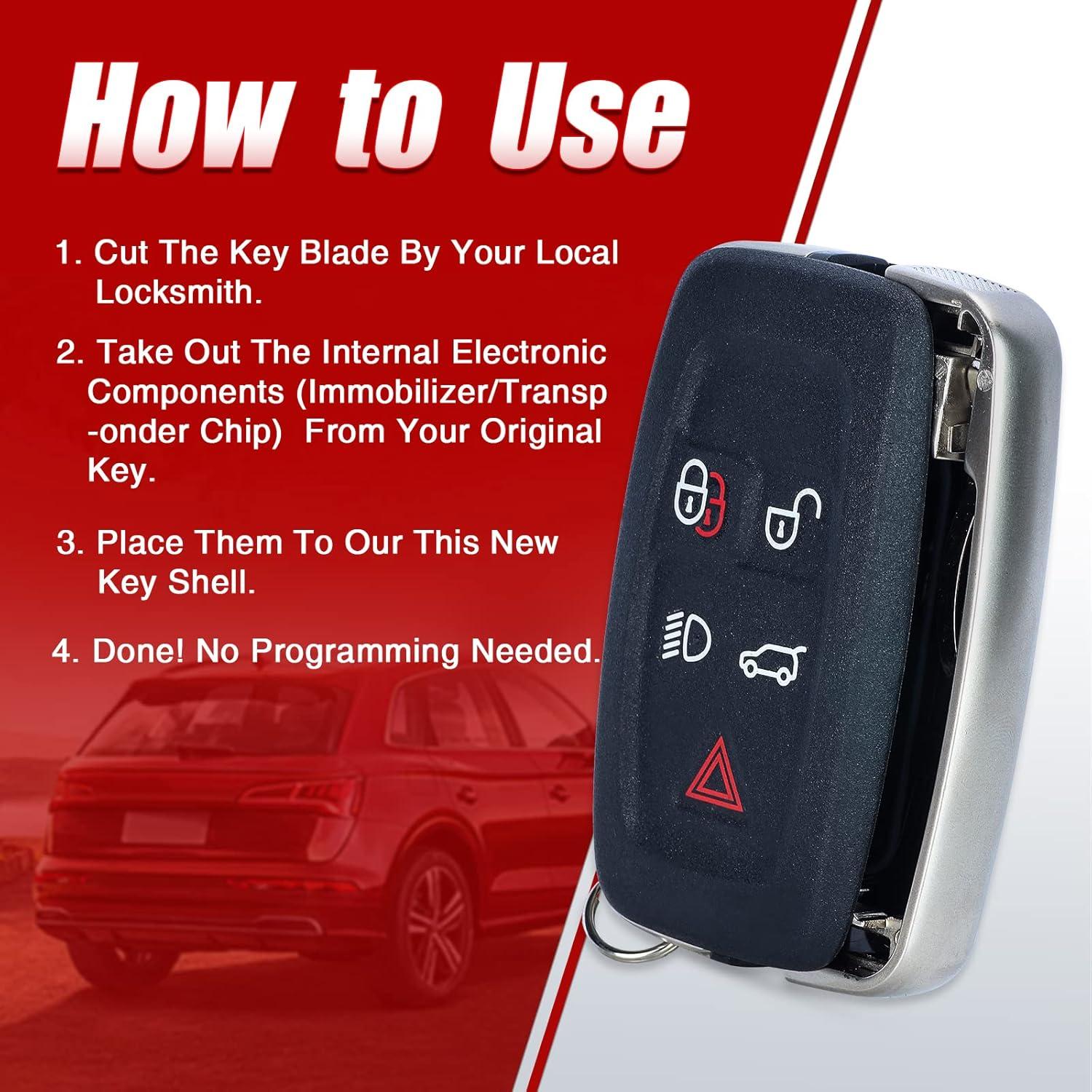 How to Use

1. Cut The Key Blade By Your Local Locksmith.

2. Take Out The Internal Electronic Components (Immobilizer/Transp-onder Chip) From Your Original Key.

3. Place Them To Our This New Key Shell.

4. Done! No Programming Needed.