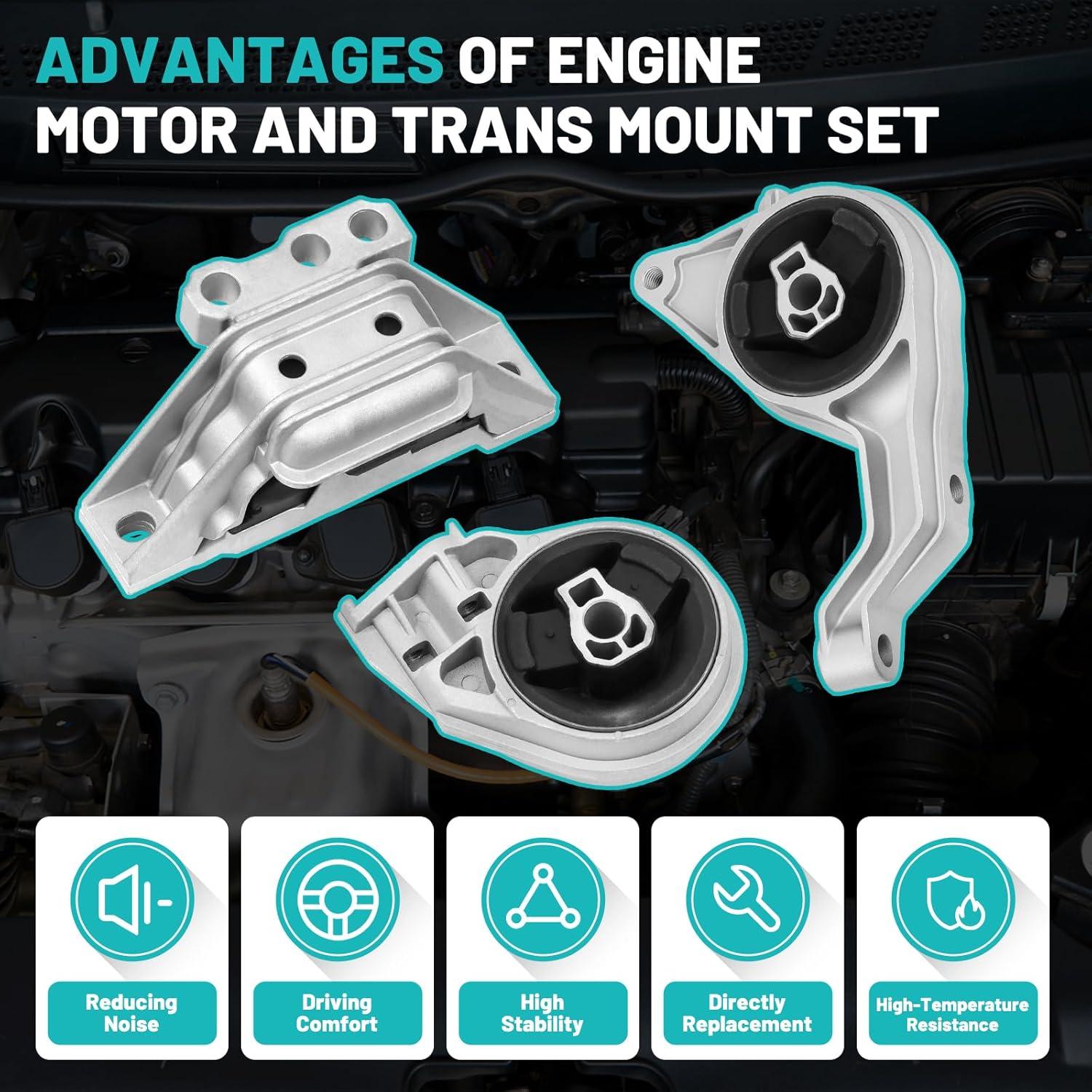 ADVANTAGES OF ENGINE MOTOR AND TRANS MOUNT SET

Reducing Noise

Driving Comfort

High Stability

Directly Replacement

High-Temperature Resistance