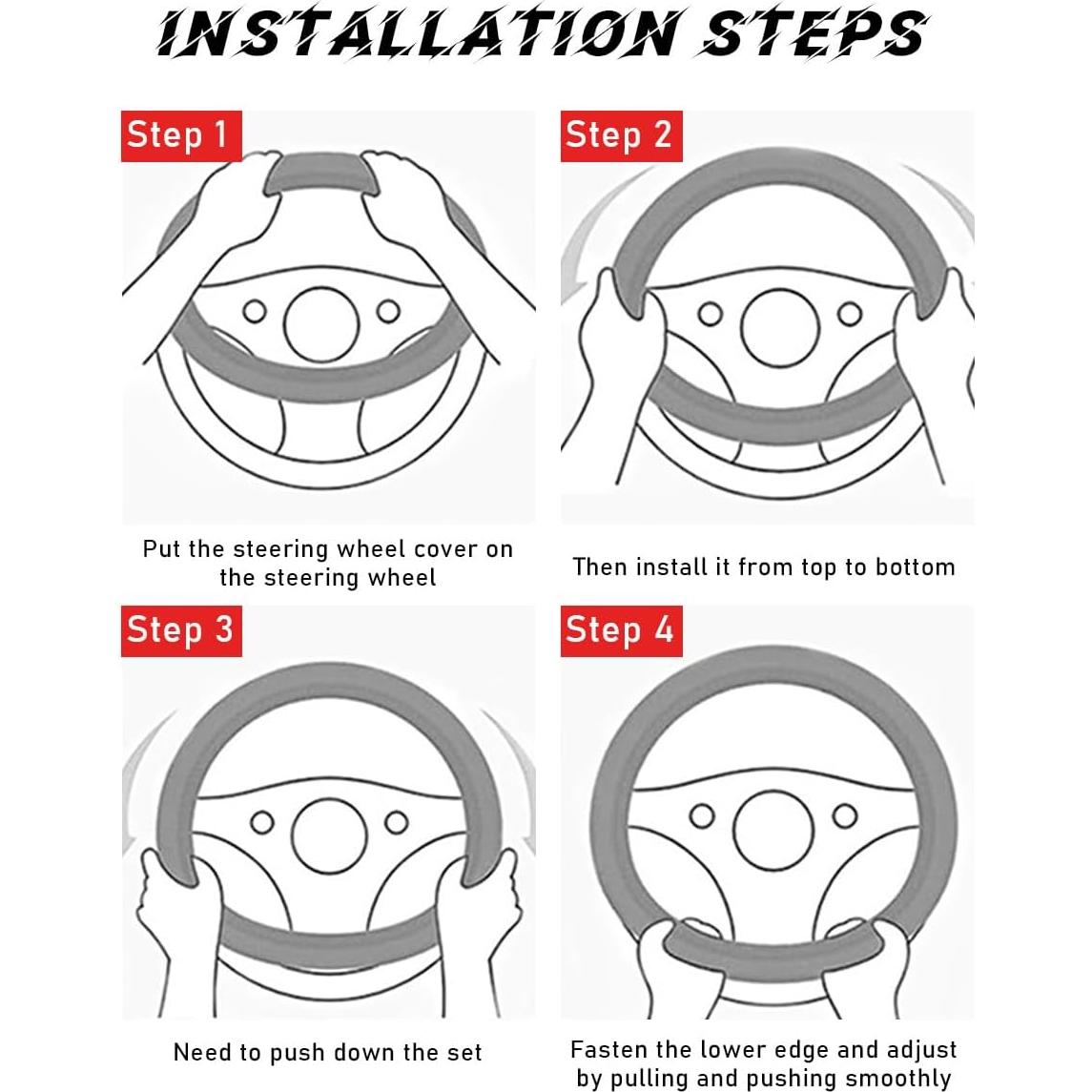 INSTALLATION STEPS

Step 1

Put the steering wheel cover on the steering wheel

Step 2

Then install it from top to bottom

Step 3

Need to push down the set

Step 4

Fasten the lower edge and adjust by pulling and pushing smoothly