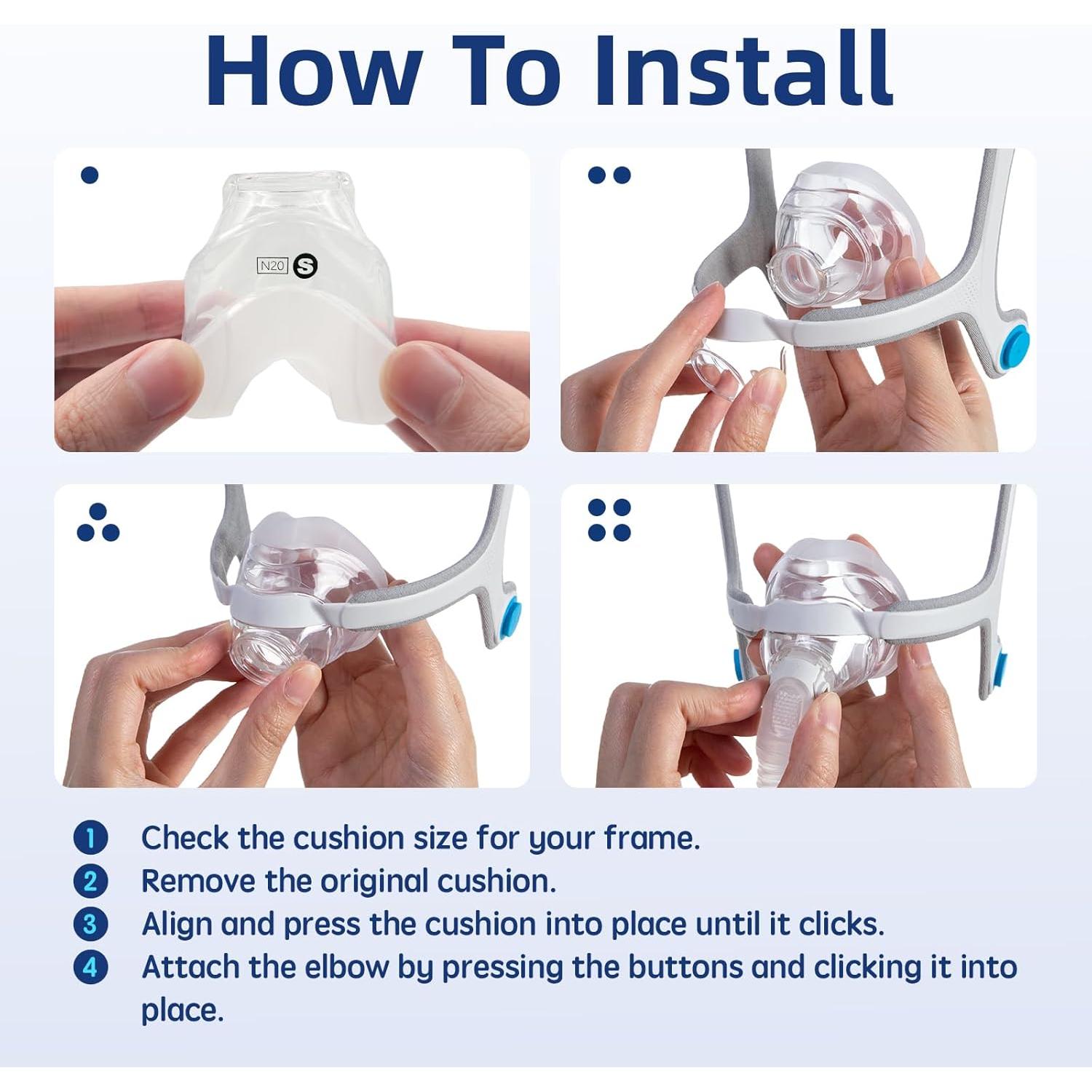 How To Install

N20 S

1 Check the cushion size for your frame.
2 Remove the original cushion.
3 Align and press the cushion into place until it clicks.
4 Attach the elbow by pressing the buttons and clicking it into place.