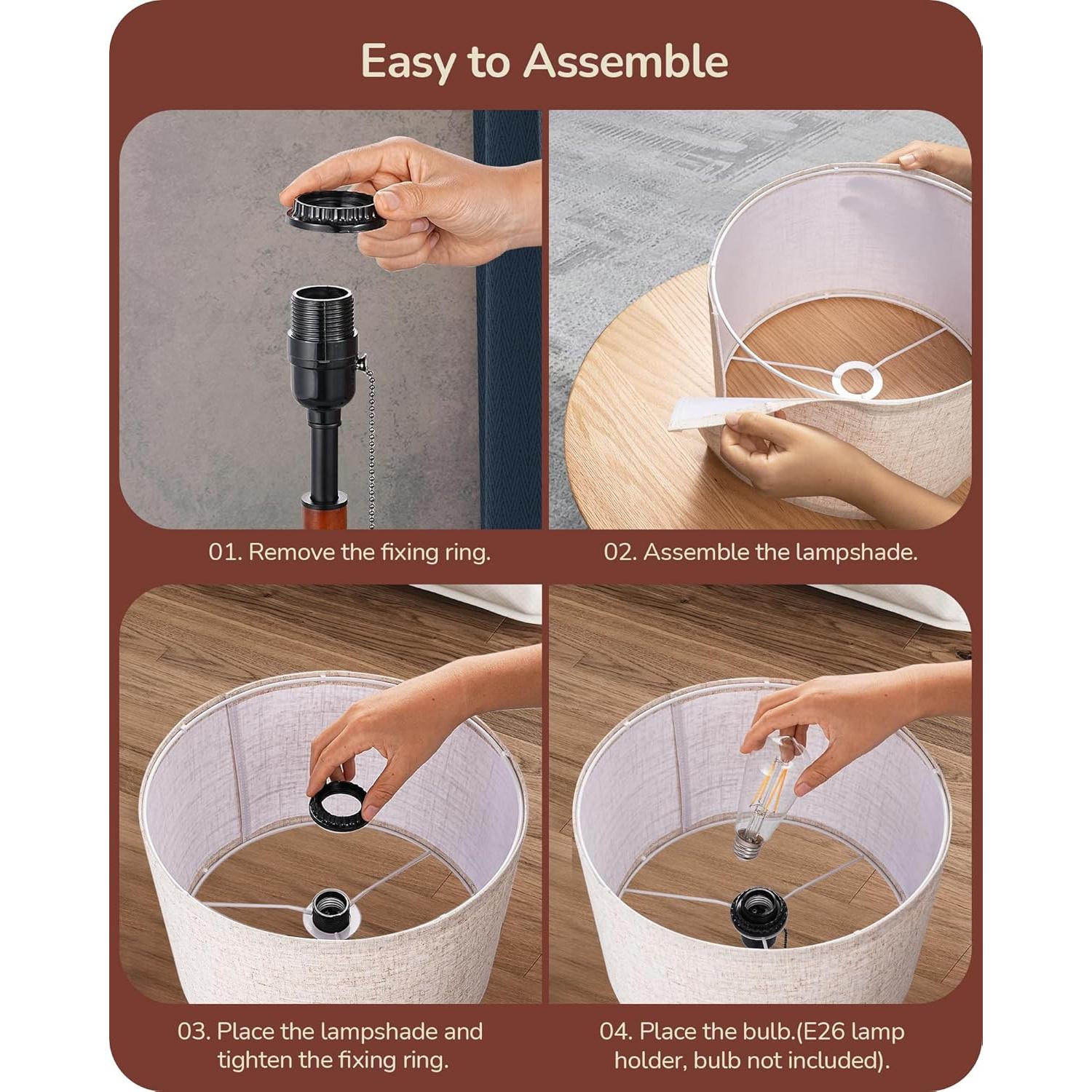 Easy to Assemble

01. Remove the fixing ring.

02. Assemble the lampshade.

03. Place the lampshade and tighten the fixing ring.

04. Place the bulb.(E26 lamp holder, bulb not included).