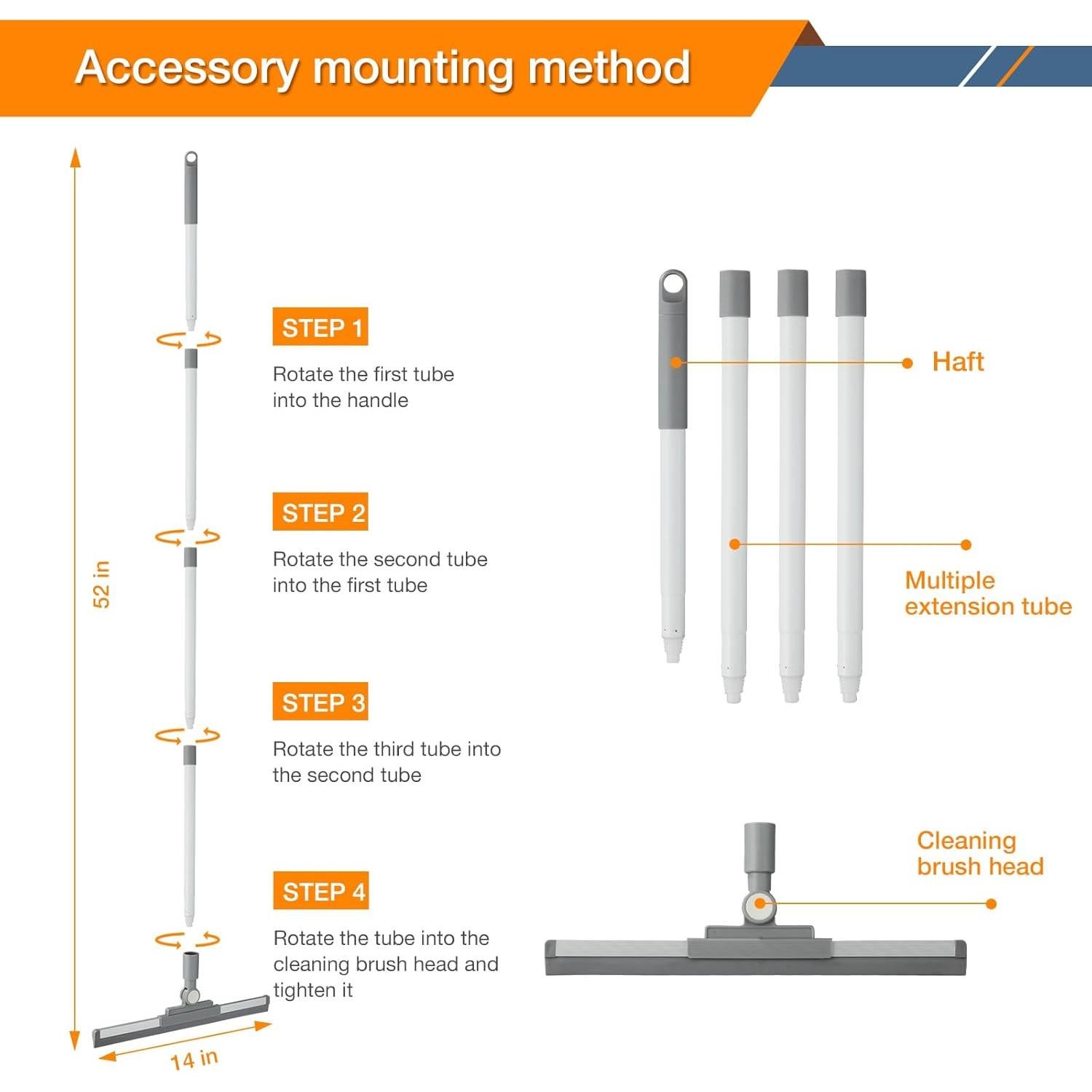 Accessory mounting method

52 in

STEP 1

Rotate the first tube into the handle

STEP 2

Rotate the second tube into the first tube

STEP 3

Rotate the third tube into the second tube

STEP 4

Rotate the tube into the cleaning brush head and tighten it

14 in

Haft

Multiple extension tube

Cleaning brush head