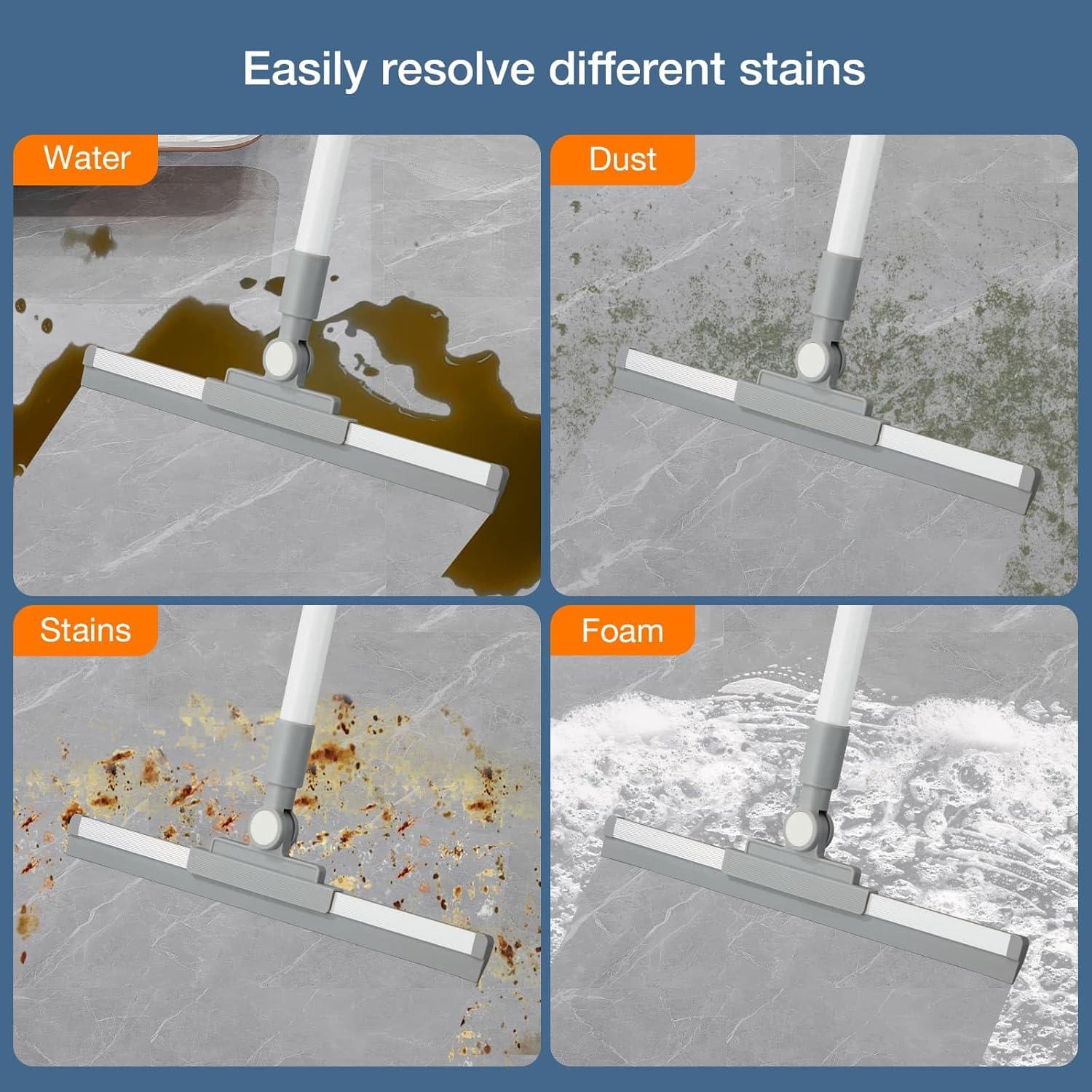 Easily resolve different stains

Water

Dust

Stains

Foam