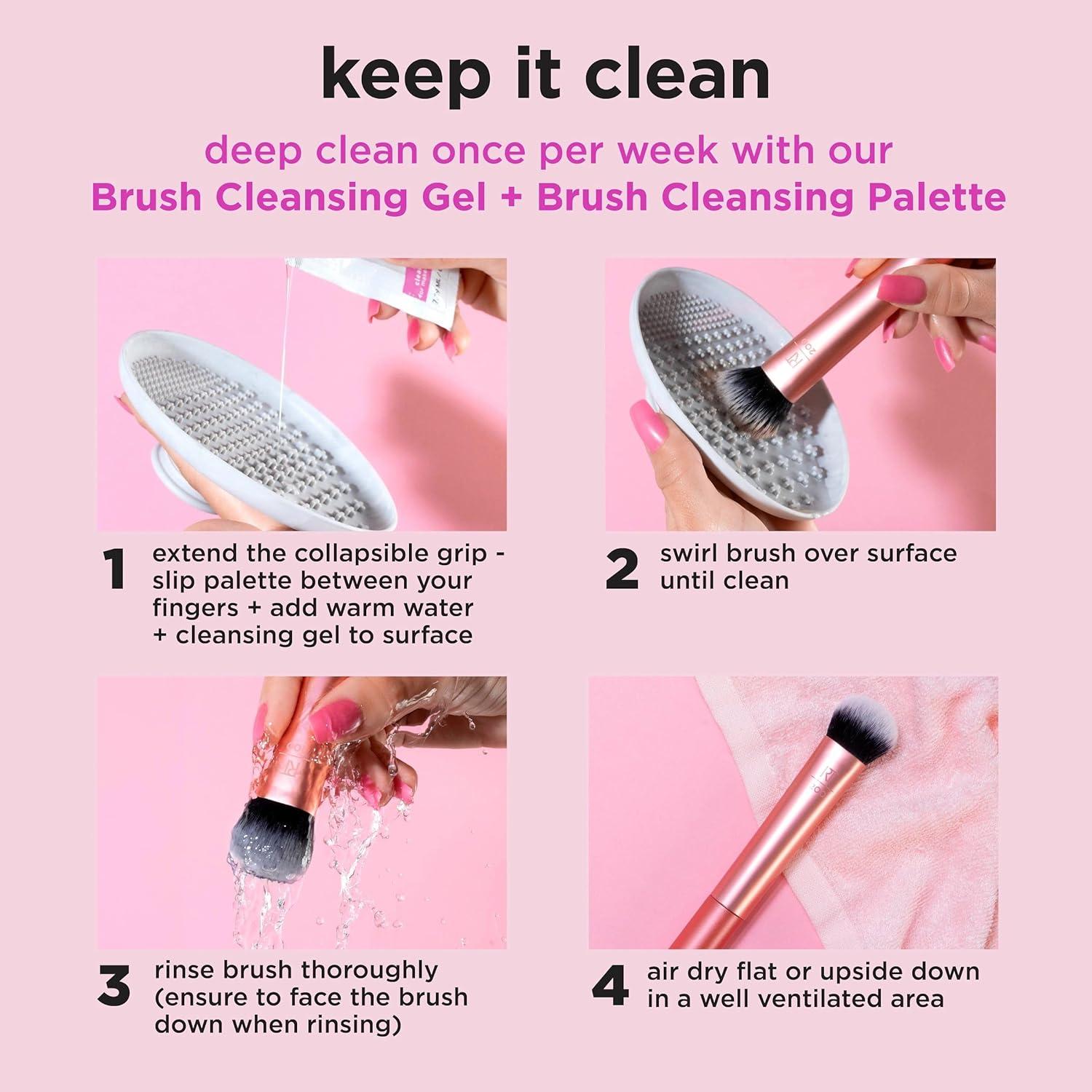 keep it clean

deep clean once per week with our
Brush Cleansing Gel + Brush Cleansing Palette

1 extend the collapsible grip - slip palette between your fingers + add warm water + cleansing gel to surface

2 swirl brush over surface until clean

3 rinse brush thoroughly (ensure to face the brush down when rinsing)

4 air dry flat or upside down in a well ventilated area