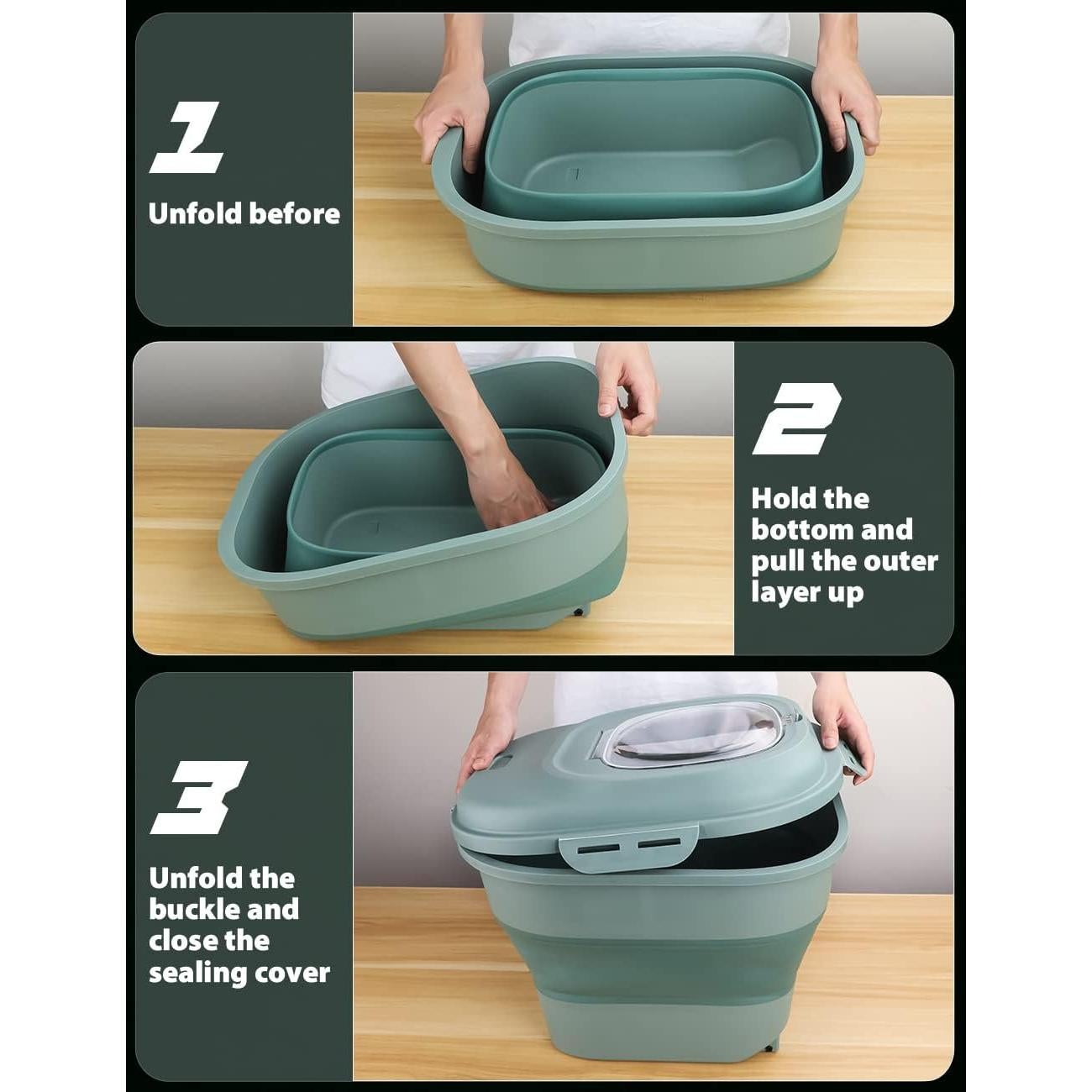 1

Unfold before

2

Hold the bottom and pull the outer layer up

3

Unfold the buckle and close the sealing cover