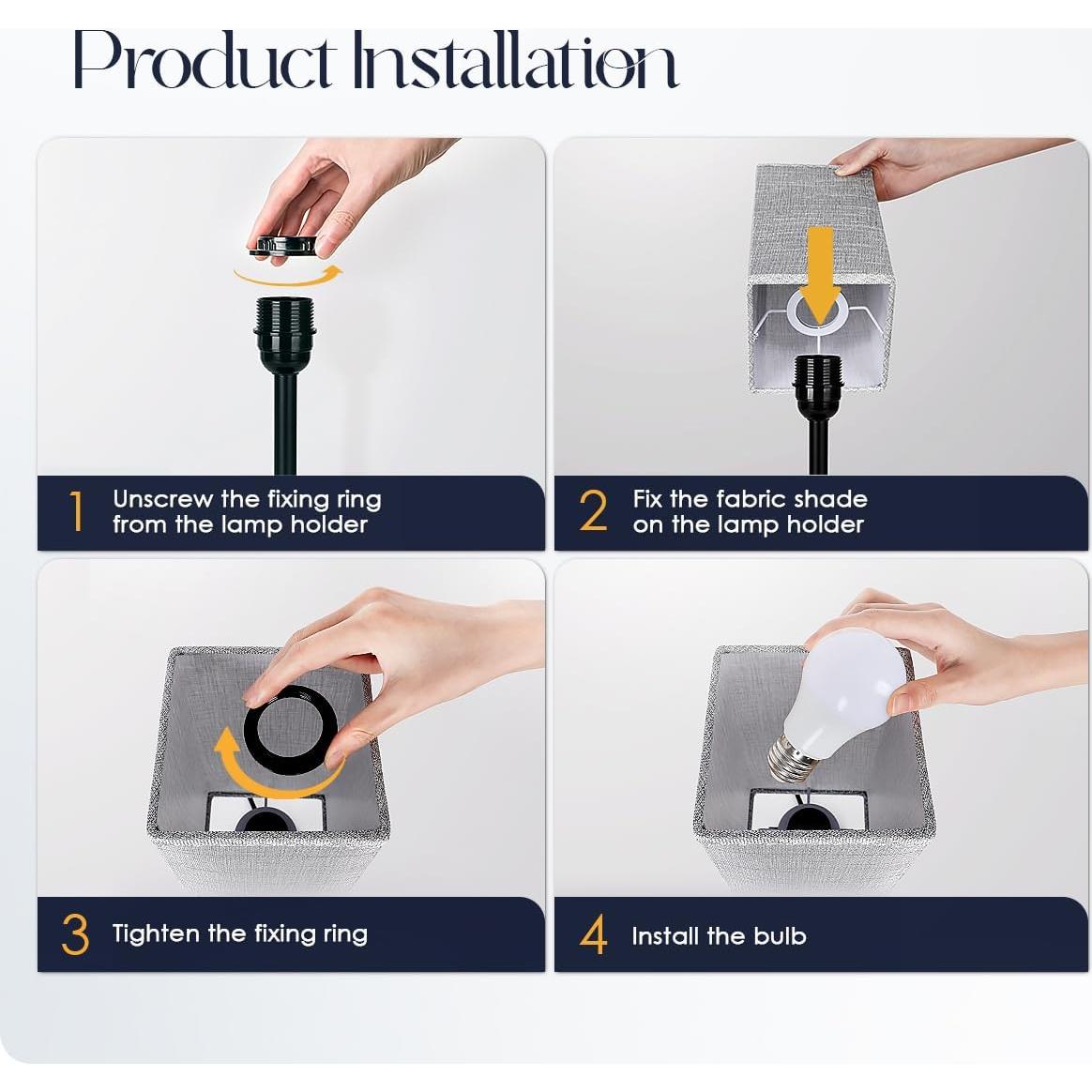 Product Installation

1 Unscrew the fixing ring from the lamp holder

2 Fix the fabric shade on the lamp holder

3 Tighten the fixing ring

4 Install the bulb