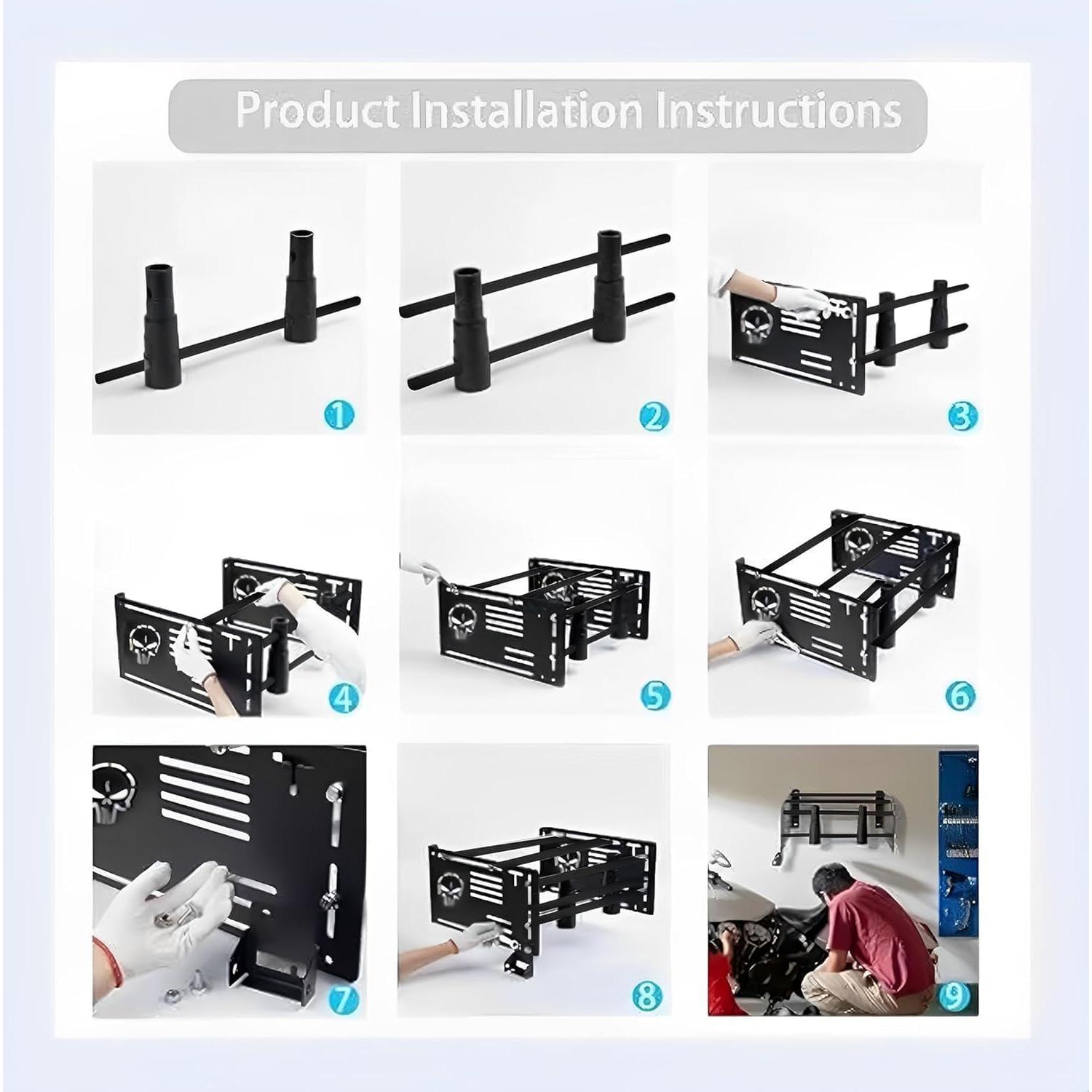 Product Installation Instructions

1

2

3

4

5

6

7

8

9