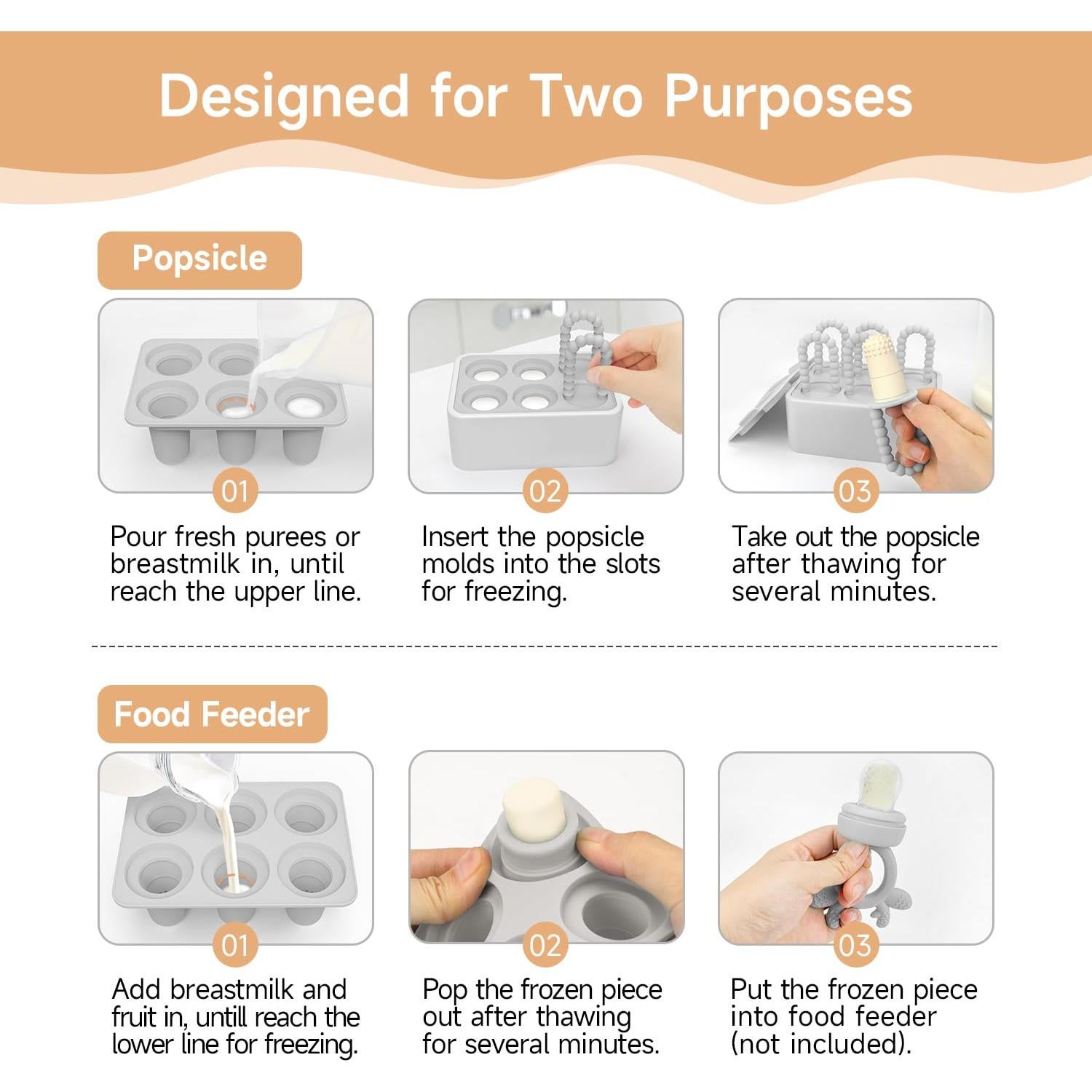 Designed for Two Purposes

Popsicle

01

Pour fresh purees or breastmilk in, until reach the upper line.

02

Insert the popsicle molds into the slots for freezing.

03

Take out the popsicle after thawing for several minutes.

Food Feeder

01

Add breastmilk and fruit in, untill reach the lower line for freezing.

02

Pop the frozen piece out after thawing for several minutes.

03

Put the frozen piece into food feeder (not included).