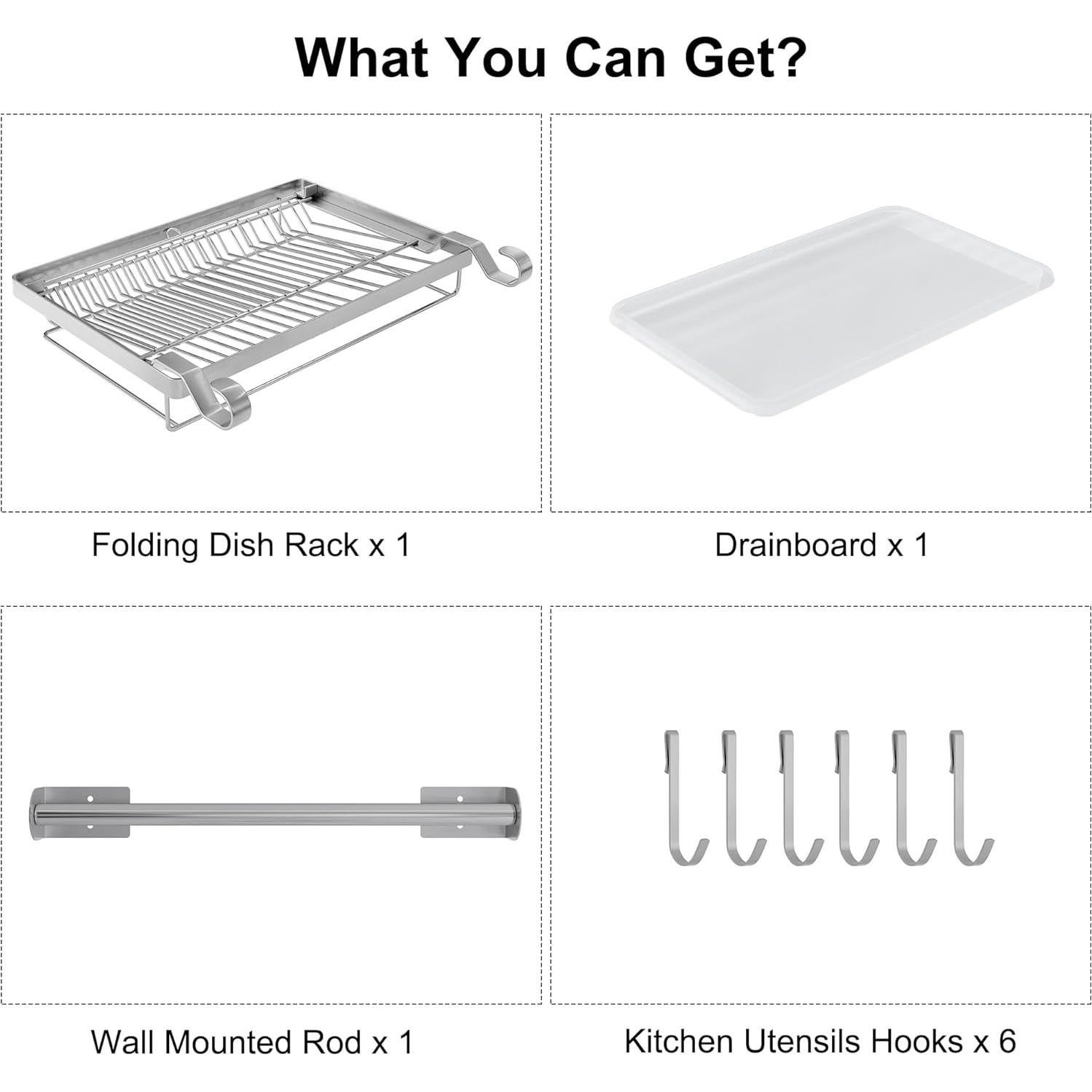 What You Can Get?

Folding Dish Rack x 1

Drainboard x 1

Wall Mounted Rod x 1

Kitchen Utensils Hooks x 6