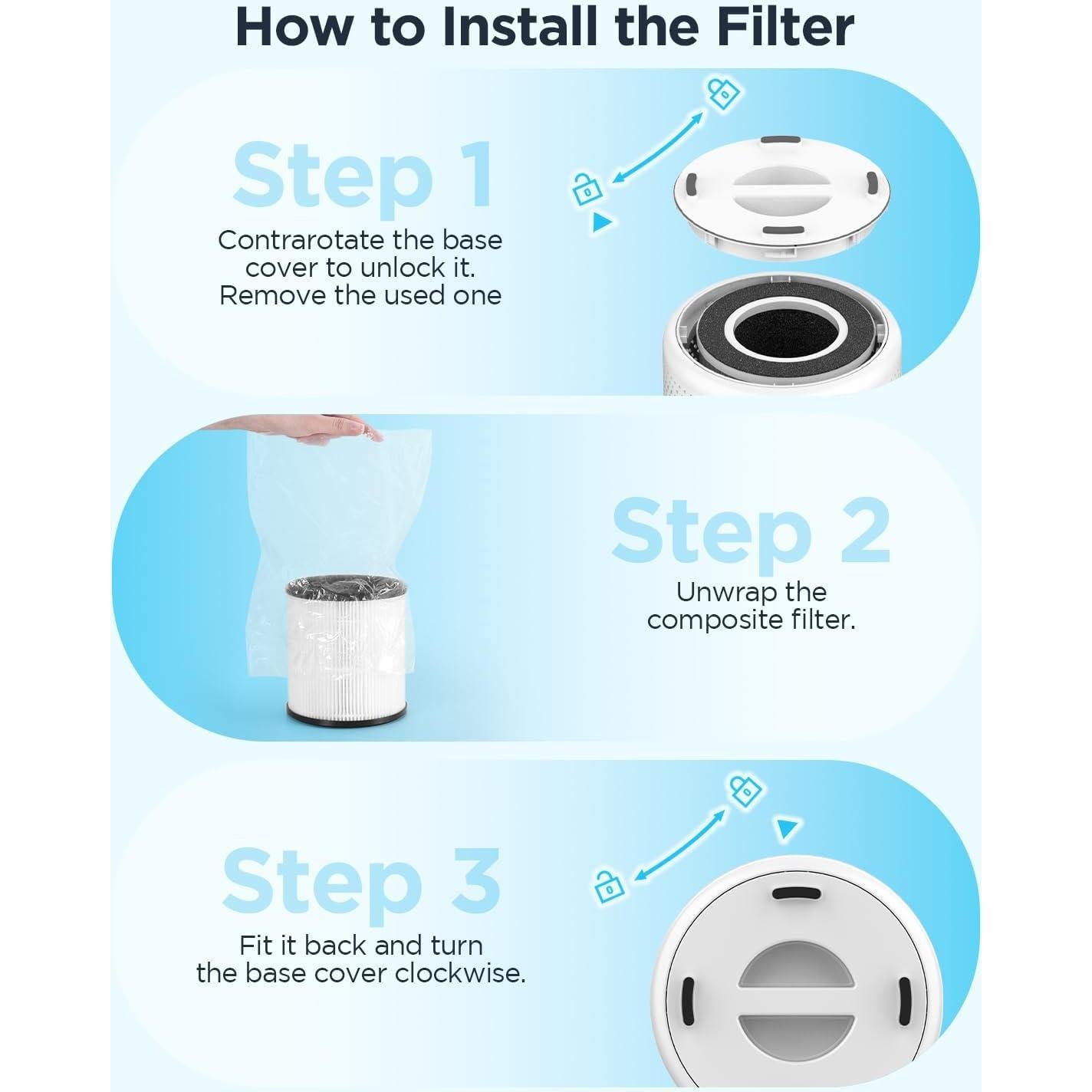 How to Install the Filter

Step 1

Contrarotate the base cover to unlock it. Remove the used one

Step 2

Unwrap the composite filter.

Step 3

Fit it back and turn the base cover clockwise.