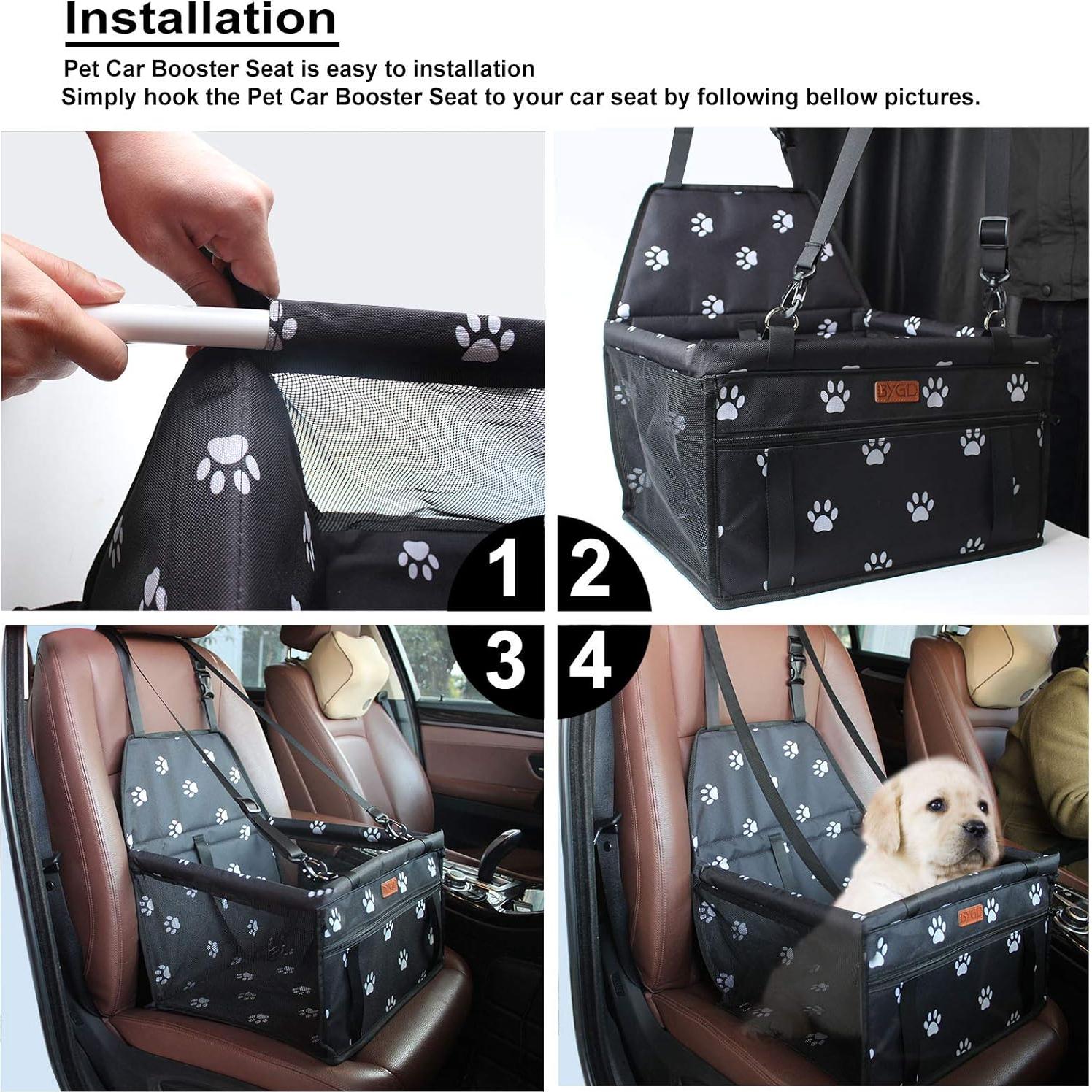 Installation

Pet Car Booster Seat is easy to installation
Simply hook the Pet Car Booster Seat to your car seat by following bellow pictures.

BYGD

1 2

3 4

BYGD