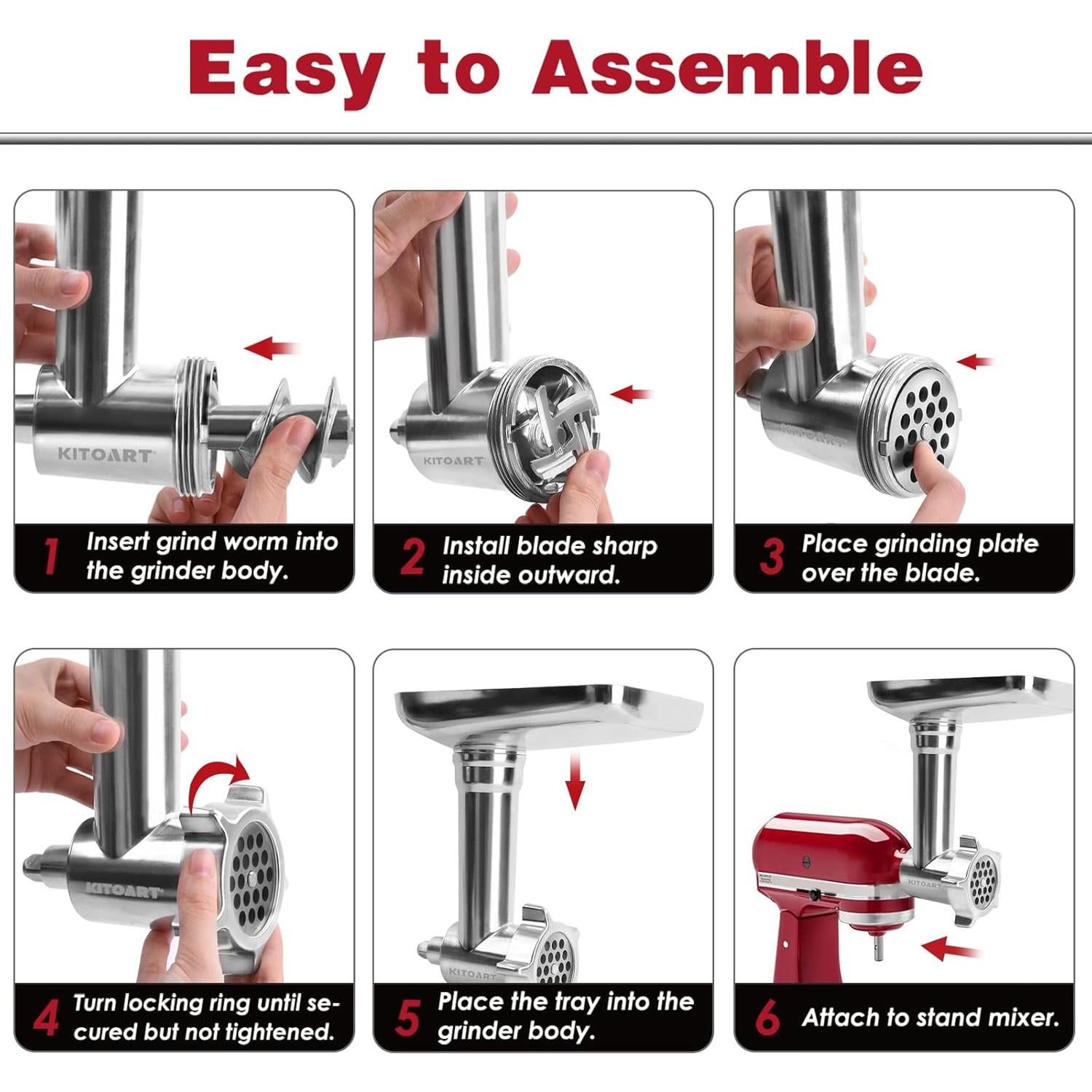 Easy to Assemble

KITOART

1 Insert grind worm into the grinder body.

KITOART

2 Install blade sharp inside outward.

KITOART

3 Place grinding plate over the blade.

KITOART

4 Turn locking ring until secured but not tightened.

KITOART

5 Place the tray into the grinder body.

KITOART

6 Attach to stand mixer.