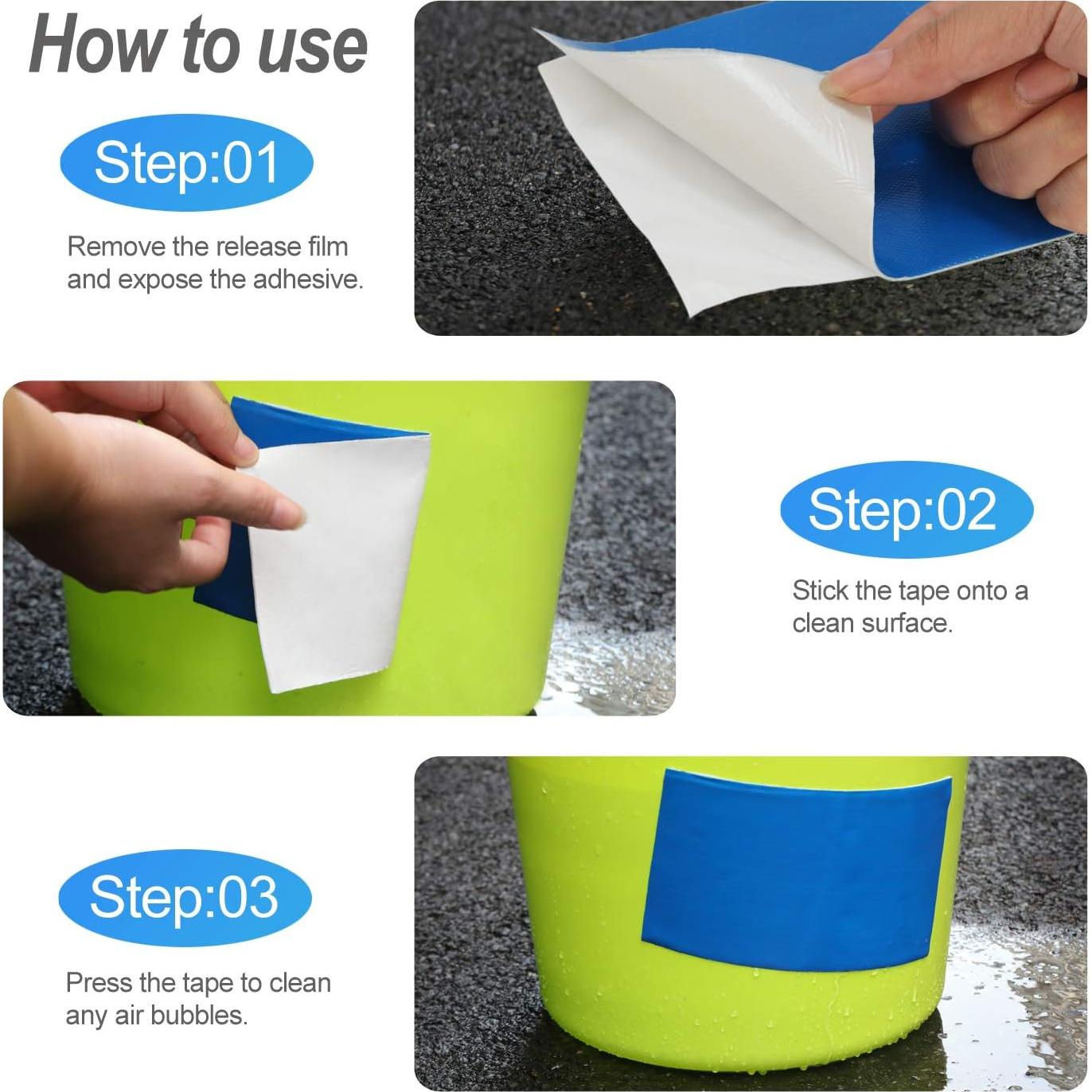 How to use

Step:01

Remove the release film and expose the adhesive.

Step:02

Stick the tape onto a clean surface.

Step:03

Press the tape to clean any air bubbles.