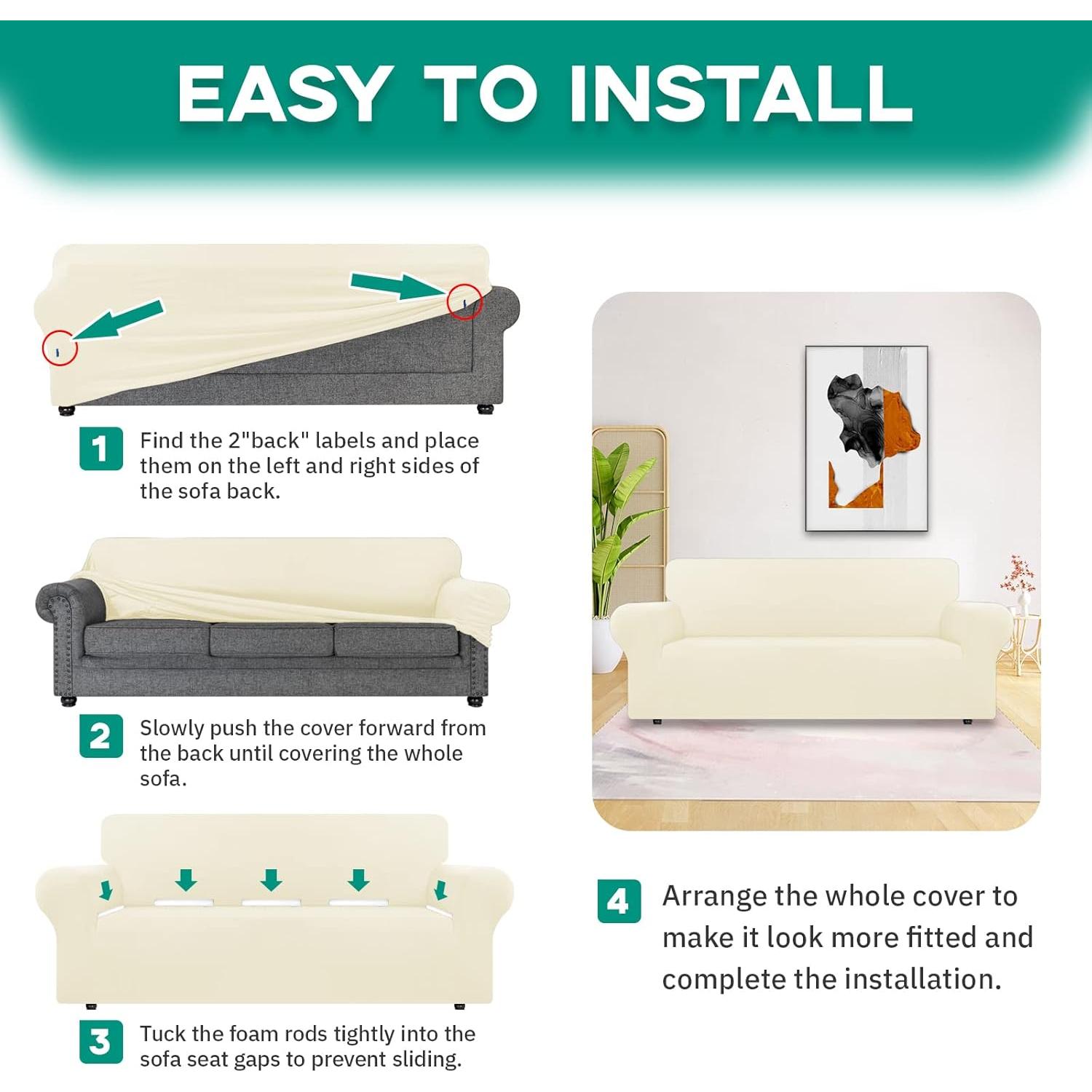 EASY TO INSTALL

1 Find the 2"back" labels and place them on the left and right sides of the sofa back.

2 Slowly push the cover forward from the back until covering the whole sofa.

3 Tuck the foam rods tightly into the sofa seat gaps to prevent sliding.

4 Arrange the whole cover to make it look more fitted and complete the installation.