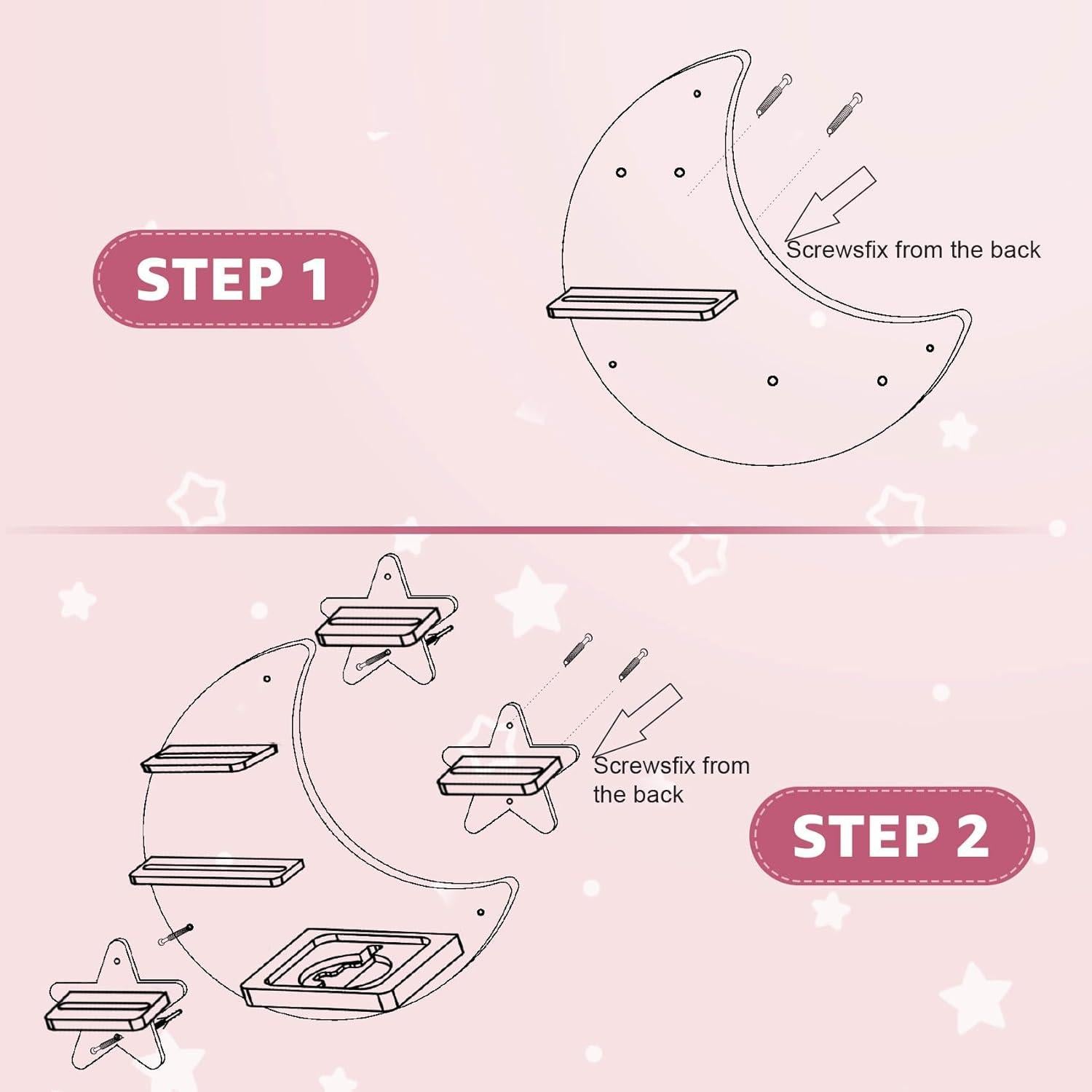 STEP 1

Screwsfix from the back

Screwsfix from the back

STEP 2