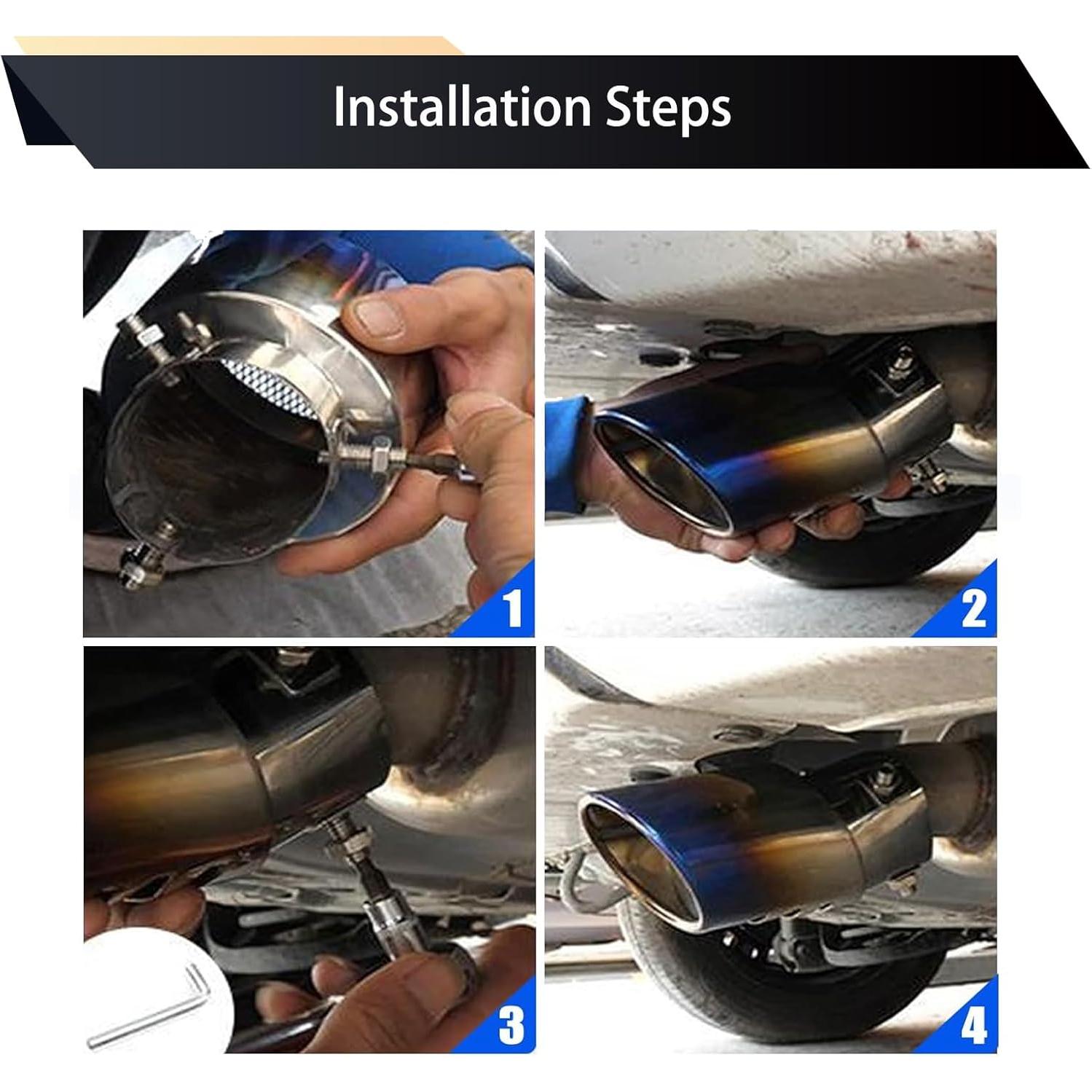 Installation Steps

1

2

3

4