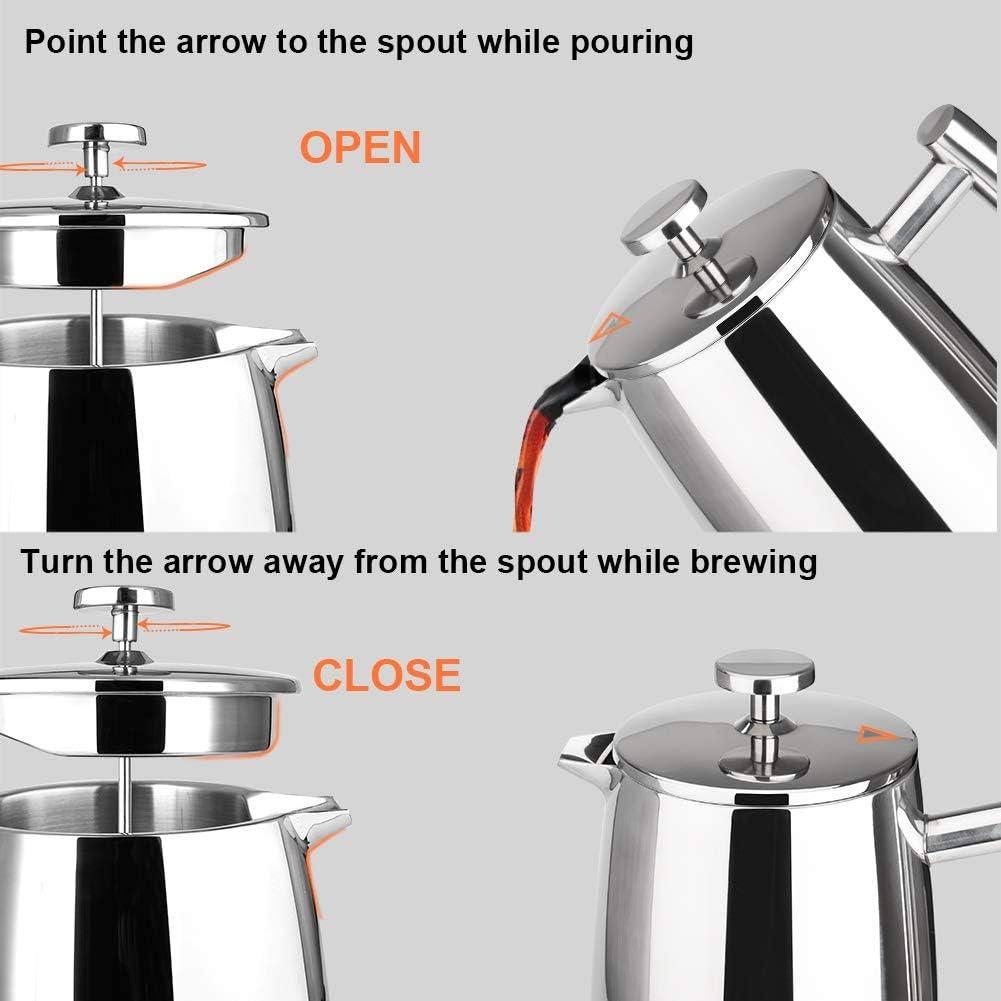 Point the arrow to the spout while pouring

OPEN

Turn the arrow away from the spout while brewing

CLOSE