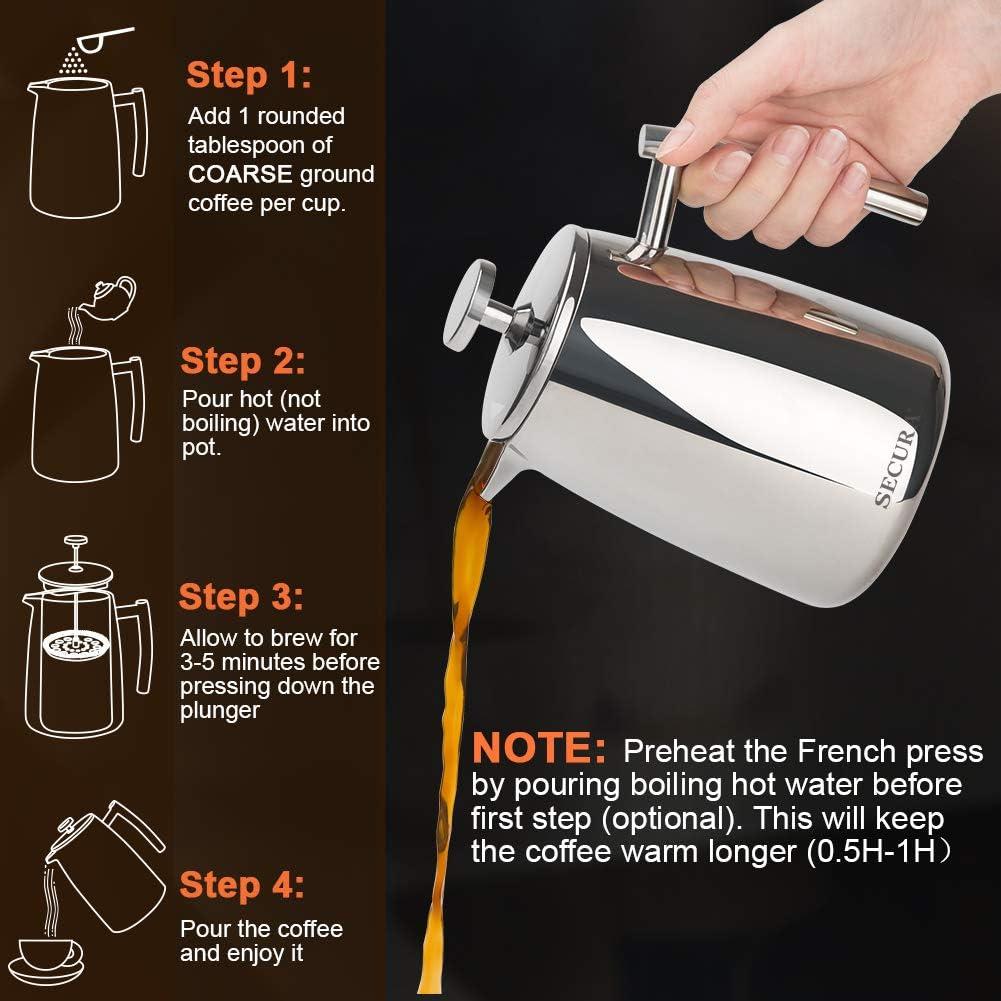 Step 1:
Add 1 rounded tablespoon of COARSE ground coffee per cup.

Step 2:
Pour hot (not boiling) water into pot.

Step 3:
Allow to brew for 3-5 minutes before pressing down the plunger

Step 4:
Pour the coffee and enjoy it

SECUR

NOTE: Preheat the French press by pouring boiling hot water before first step (optional). This will keep the coffee warm longer (0.5H-1H）