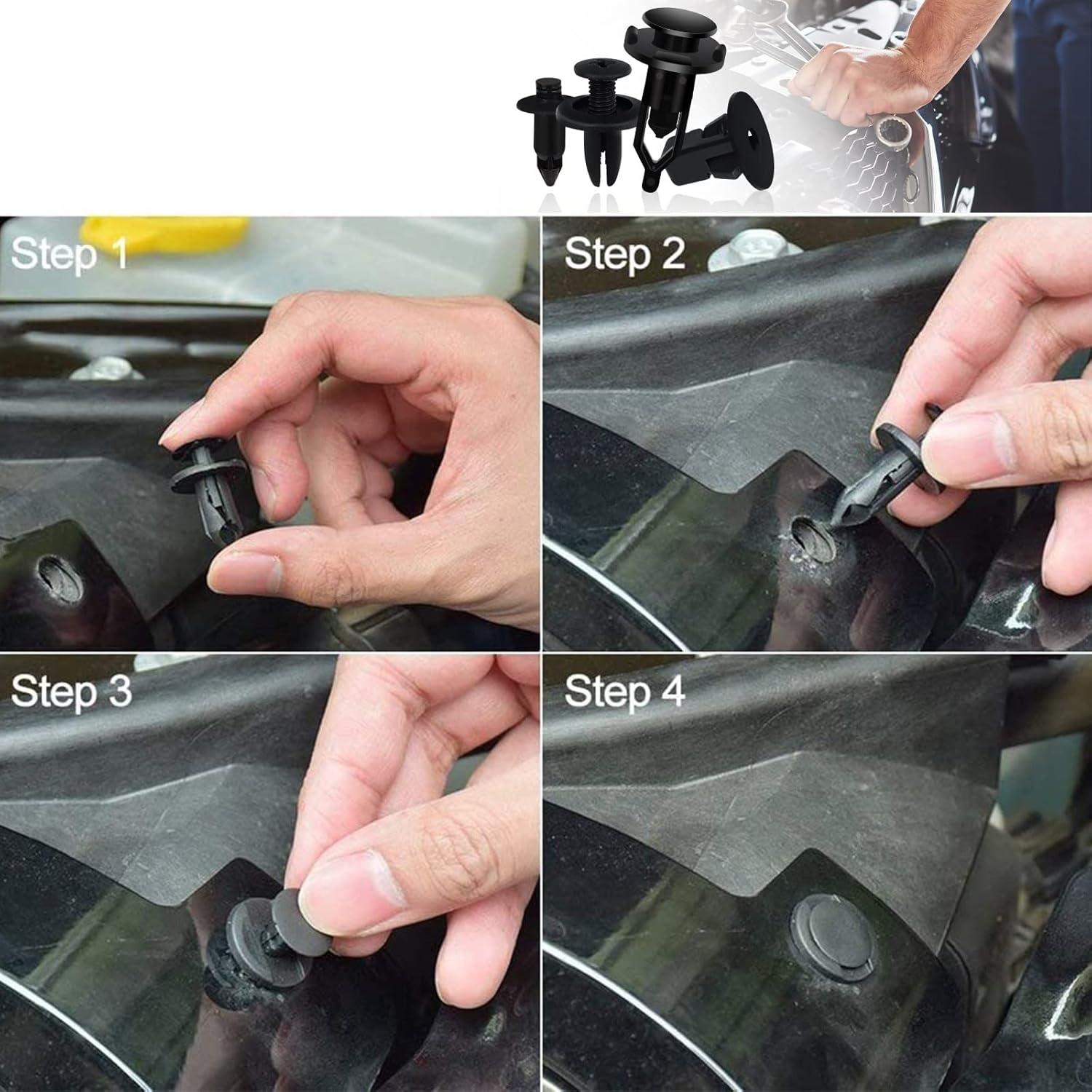 Step 1

Step 2

Step 3

Step 4