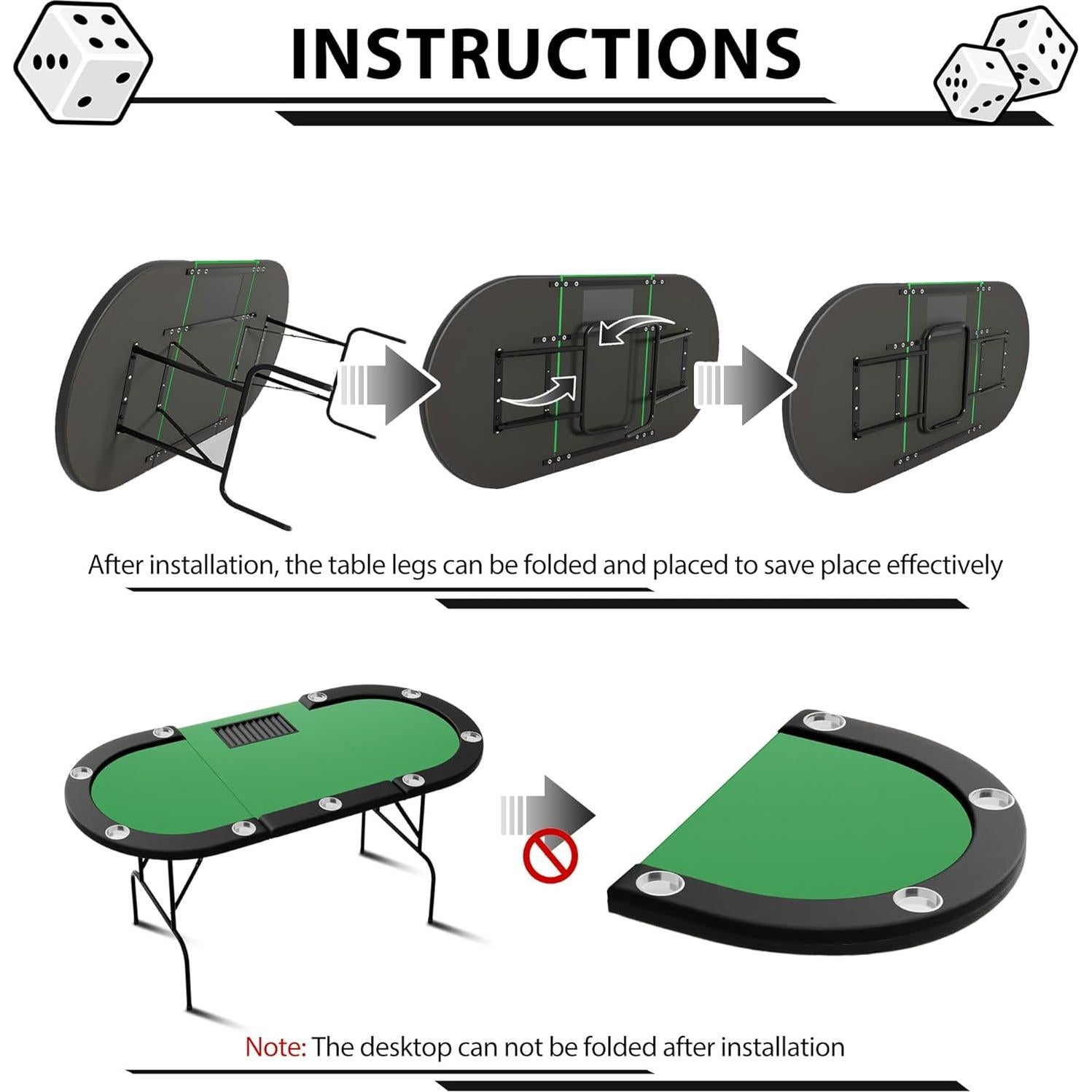 INSTRUCTIONS

After installation, the table legs can be folded and placed to save place effectively

Note: The desktop can not be folded after installation