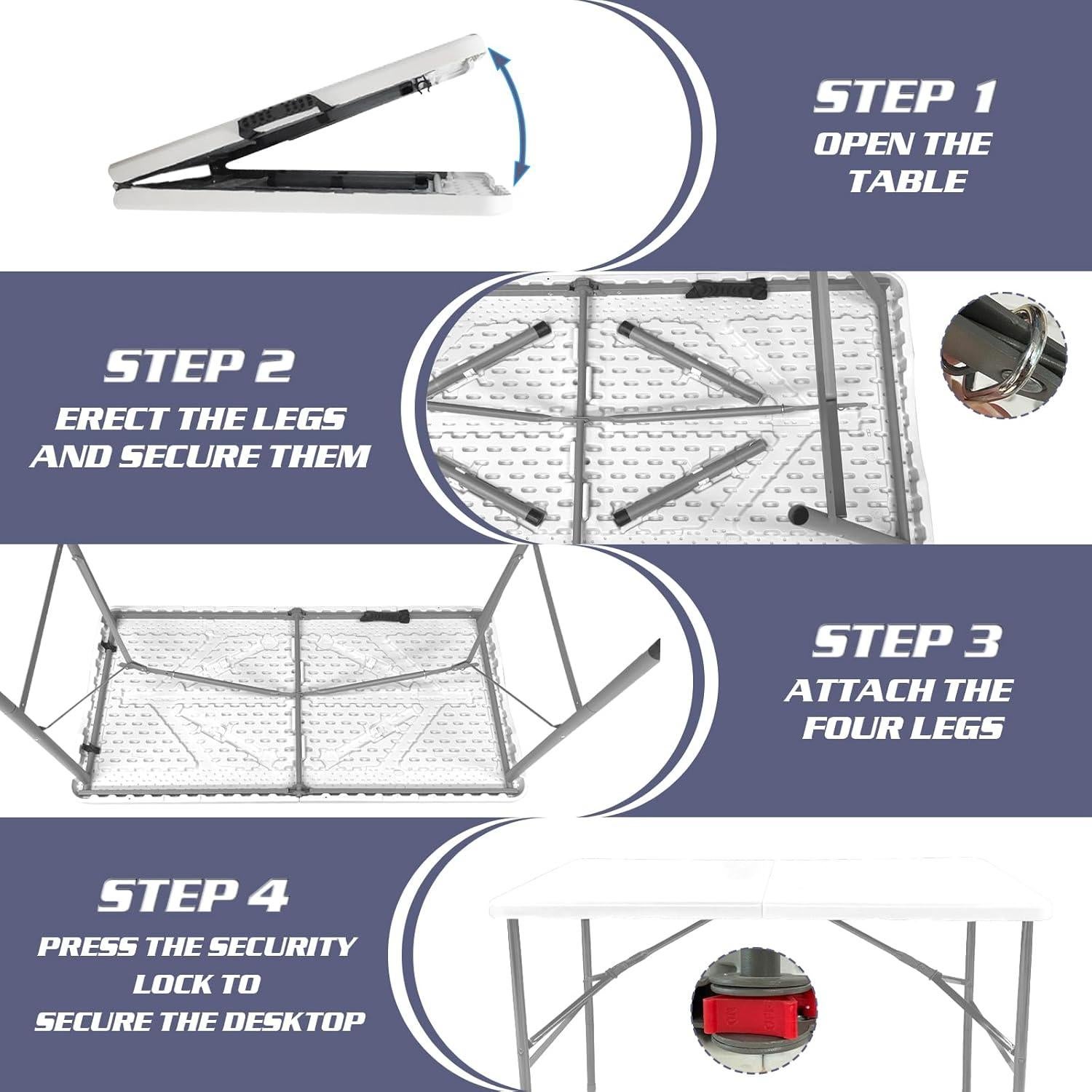 STEP 1
OPEN THE TABLE

STEP 2
ERECT THE LEGS AND SECURE THEM

STEP 3
ATTACH THE FOUR LEGS

STEP 4
PRESS THE SECURITY LOCK TO SECURE THE DESKTOP