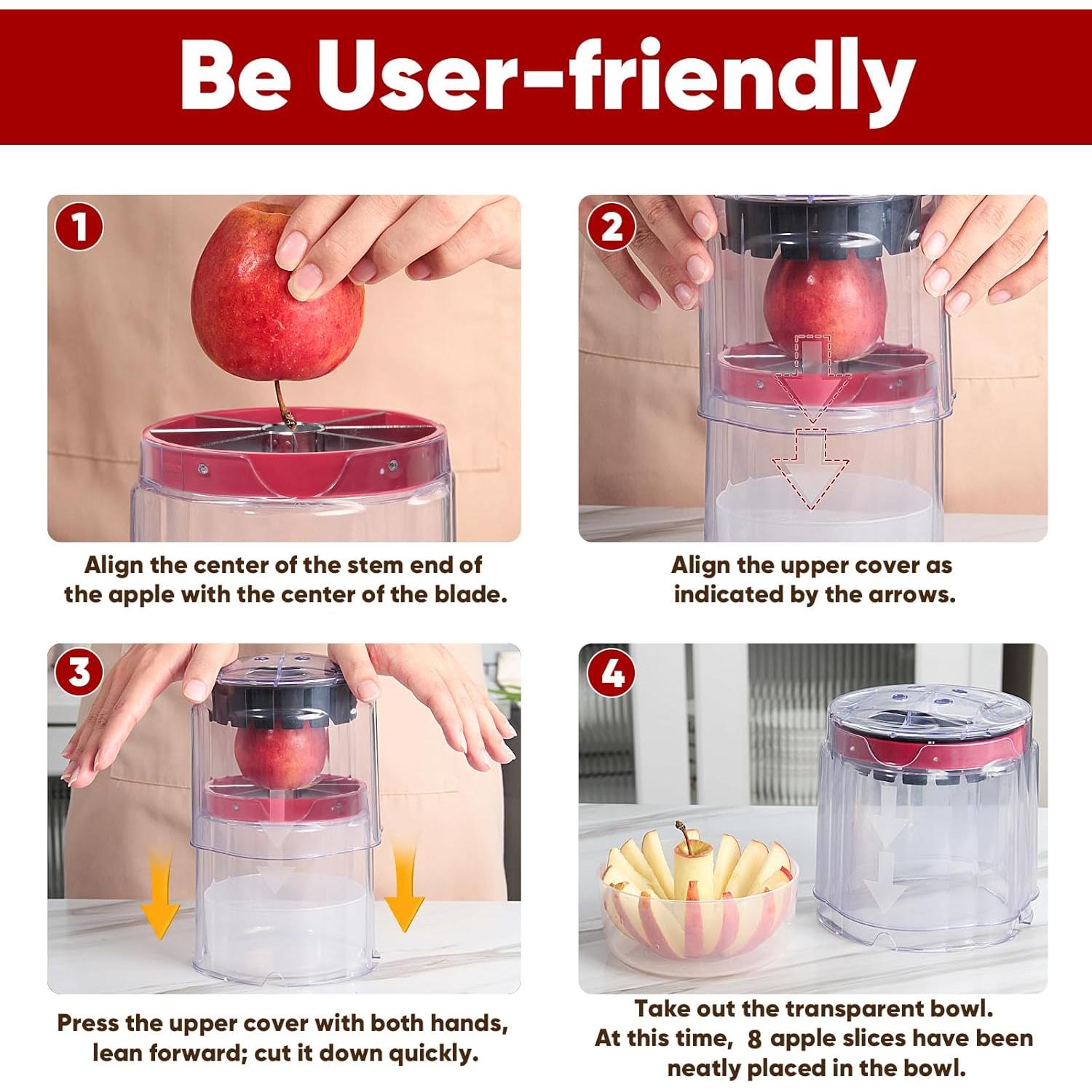 Be User-friendly

1

Align the center of the stem end of the apple with the center of the blade.

2

Align the upper cover as indicated by the arrows.

3

Press the upper cover with both hands, lean forward; cut it down quickly.

4

Take out the transparent bowl. At this time, 8 apple slices have been neatly placed in the bowl.