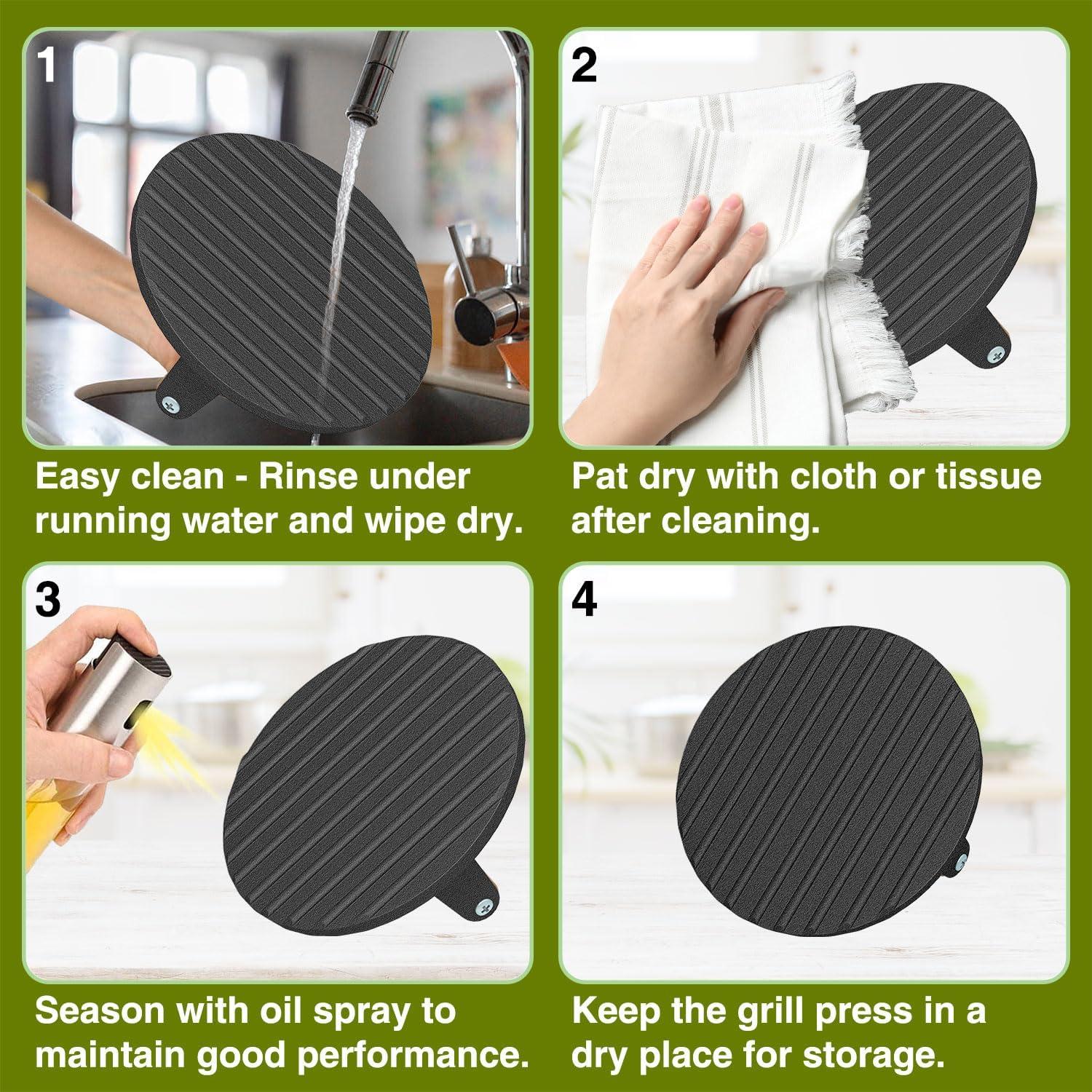 1

Easy clean - Rinse under running water and wipe dry.

2

Pat dry with cloth or tissue after cleaning.

3

Season with oil spray to maintain good performance.

4

Keep the grill press in a dry place for storage.