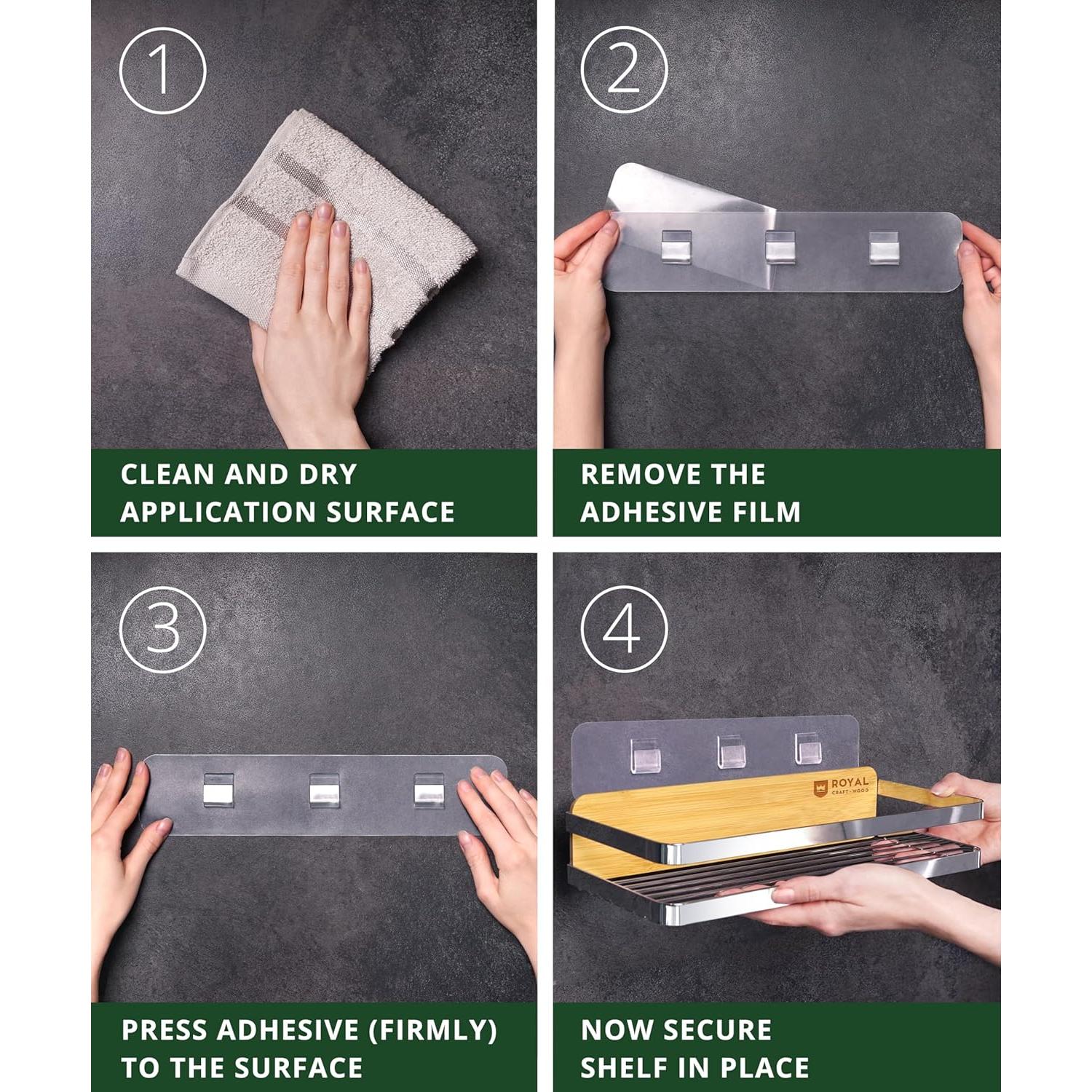 1

CLEAN AND DRY APPLICATION SURFACE

2

REMOVE THE ADHESIVE FILM

3

PRESS ADHESIVE (FIRMLY) TO THE SURFACE

4

ROYAL CRAFT·WOOD

NOW SECURE SHELF IN PLACE