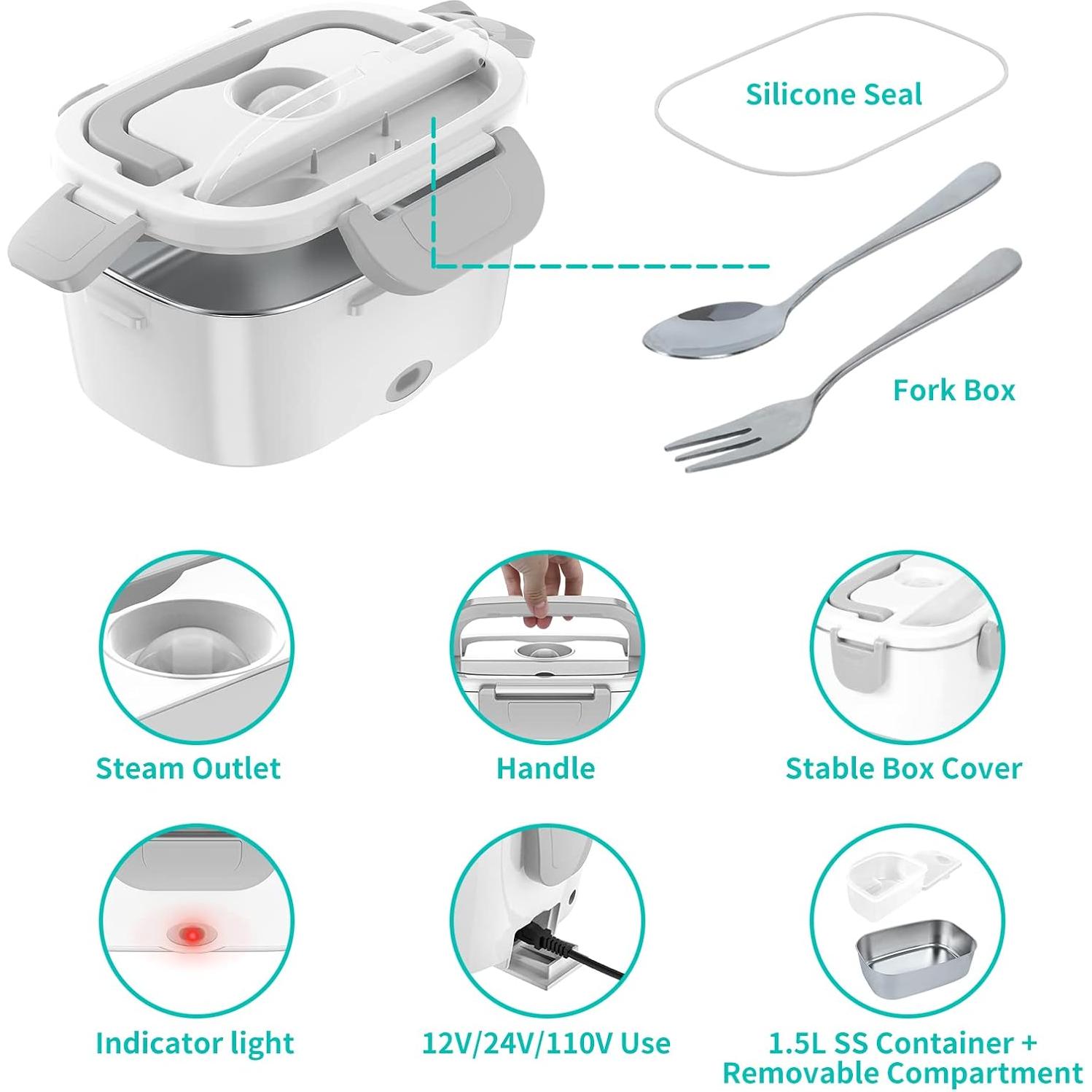 Silicone Seal

Fork Box

Steam Outlet

Handle

Stable Box Cover

Indicator light

12V/24V/110V Use

1.5L SS Container + Removable Compartment