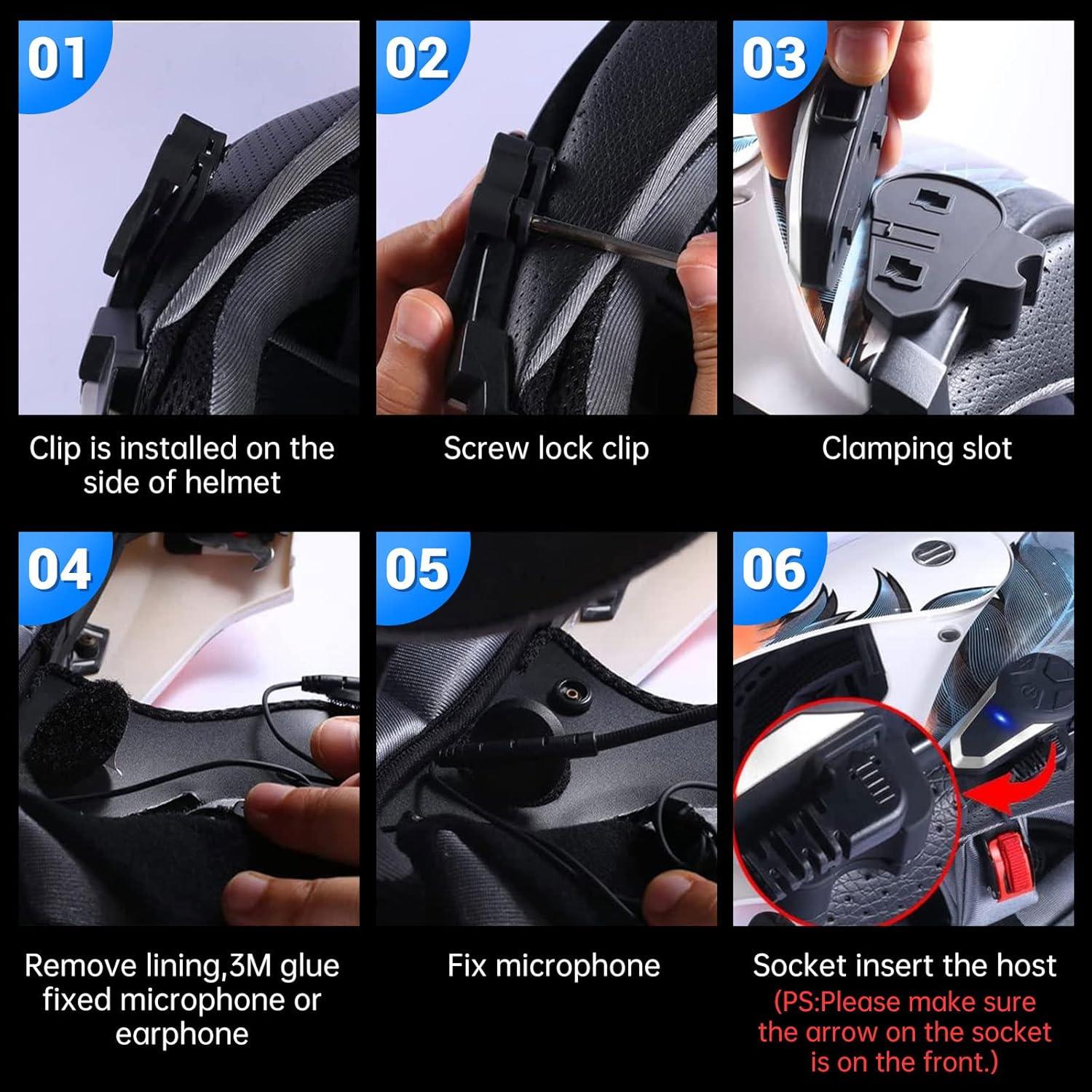 01

Clip is installed on the side of helmet

02

Screw lock clip

03

Clamping slot

04

Remove lining,3M glue fixed microphone or earphone

05

Fix microphone

06

Socket insert the host
(PS:Please make sure the arrow on the socket is on the front.)