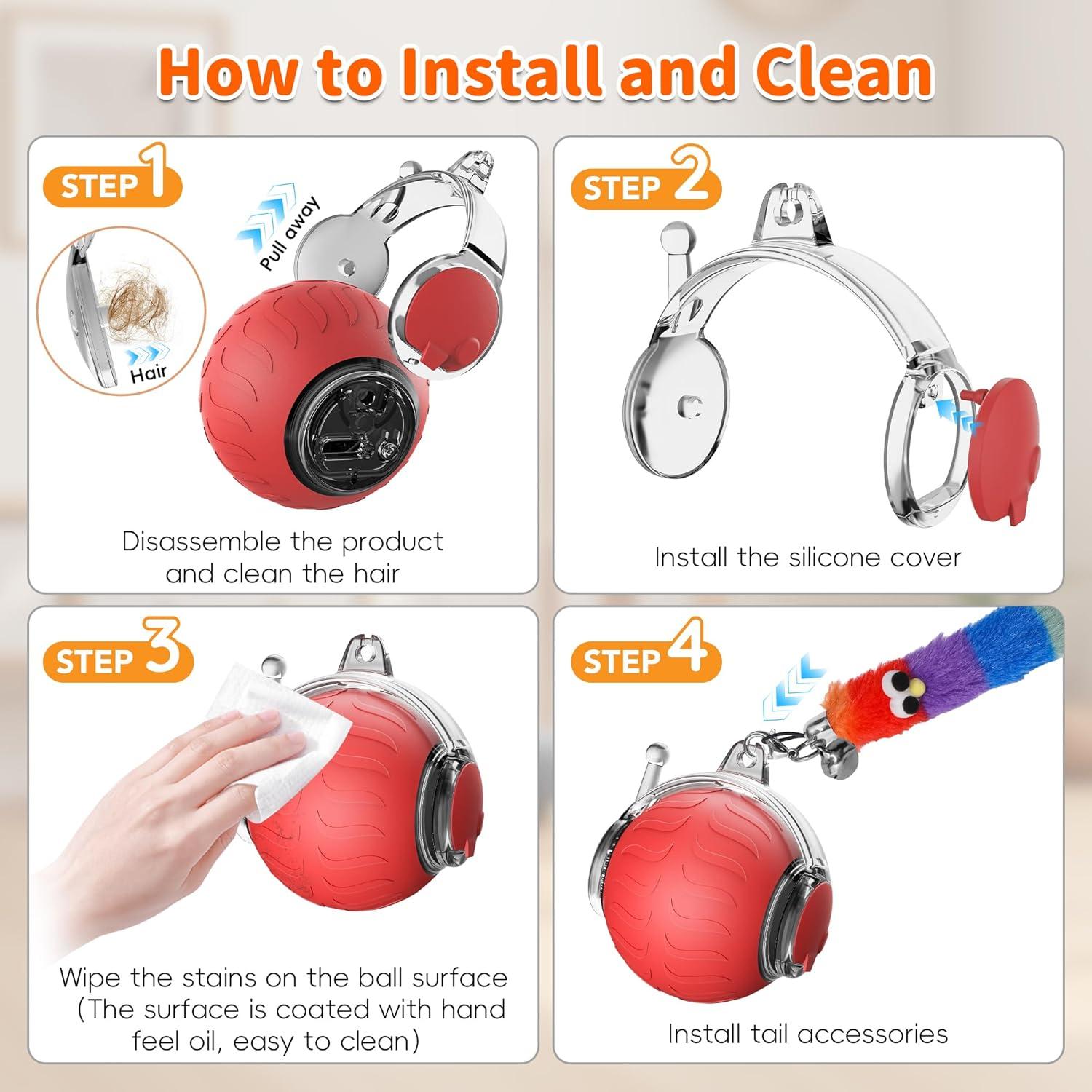 How to Install and Clean

STEP 1

Pull away

Hair

Disassemble the product and clean the hair

STEP 2

Install the silicone cover

STEP 3

Wipe the stains on the ball surface (The surface is coated with hand feel oil, easy to clean)

STEP 4

Install tail accessories