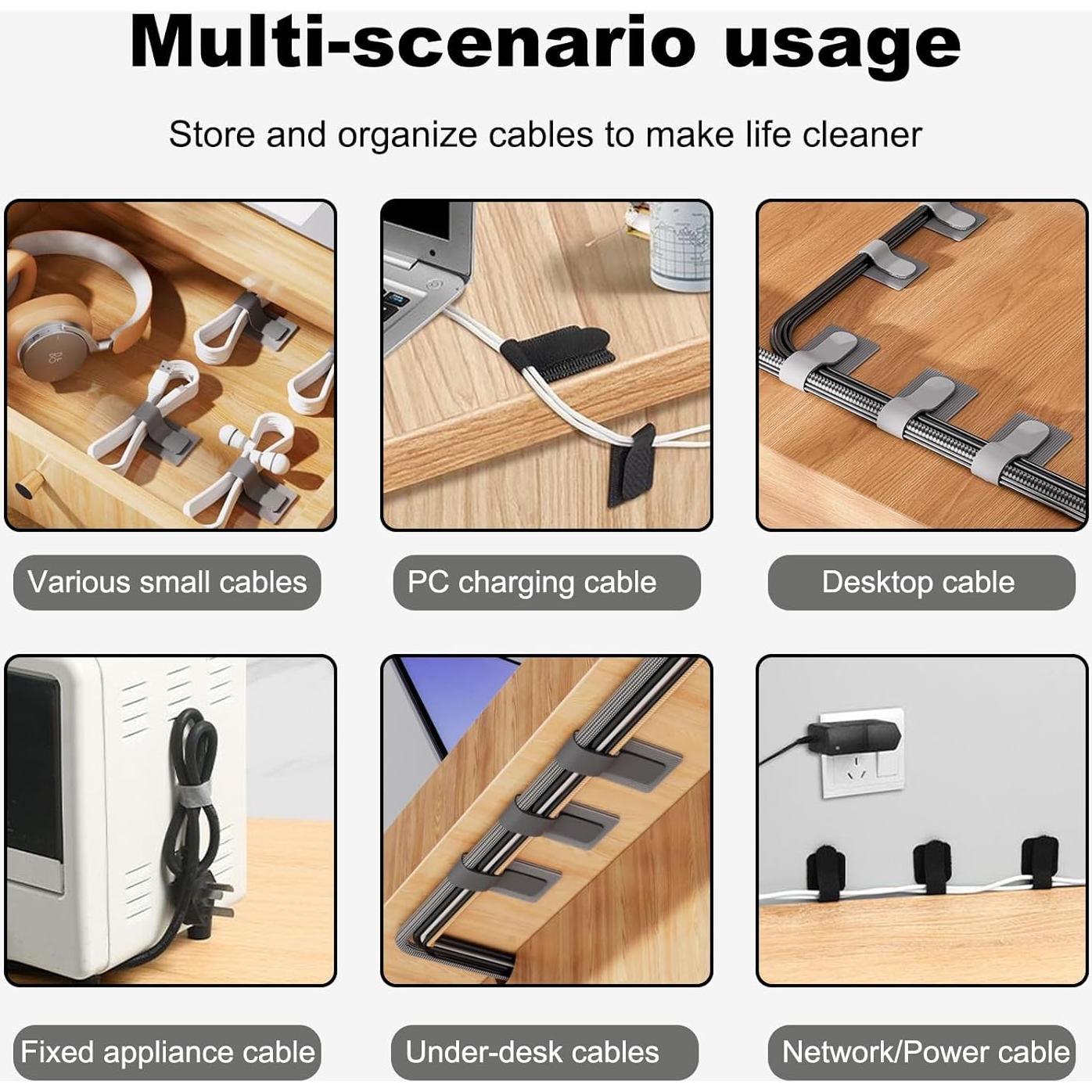 Multi-scenario usage

Store and organize cables to make life cleaner

Various small cables

PC charging cable

Desktop cable

Fixed appliance cable

Under-desk cables

Network/Power cable