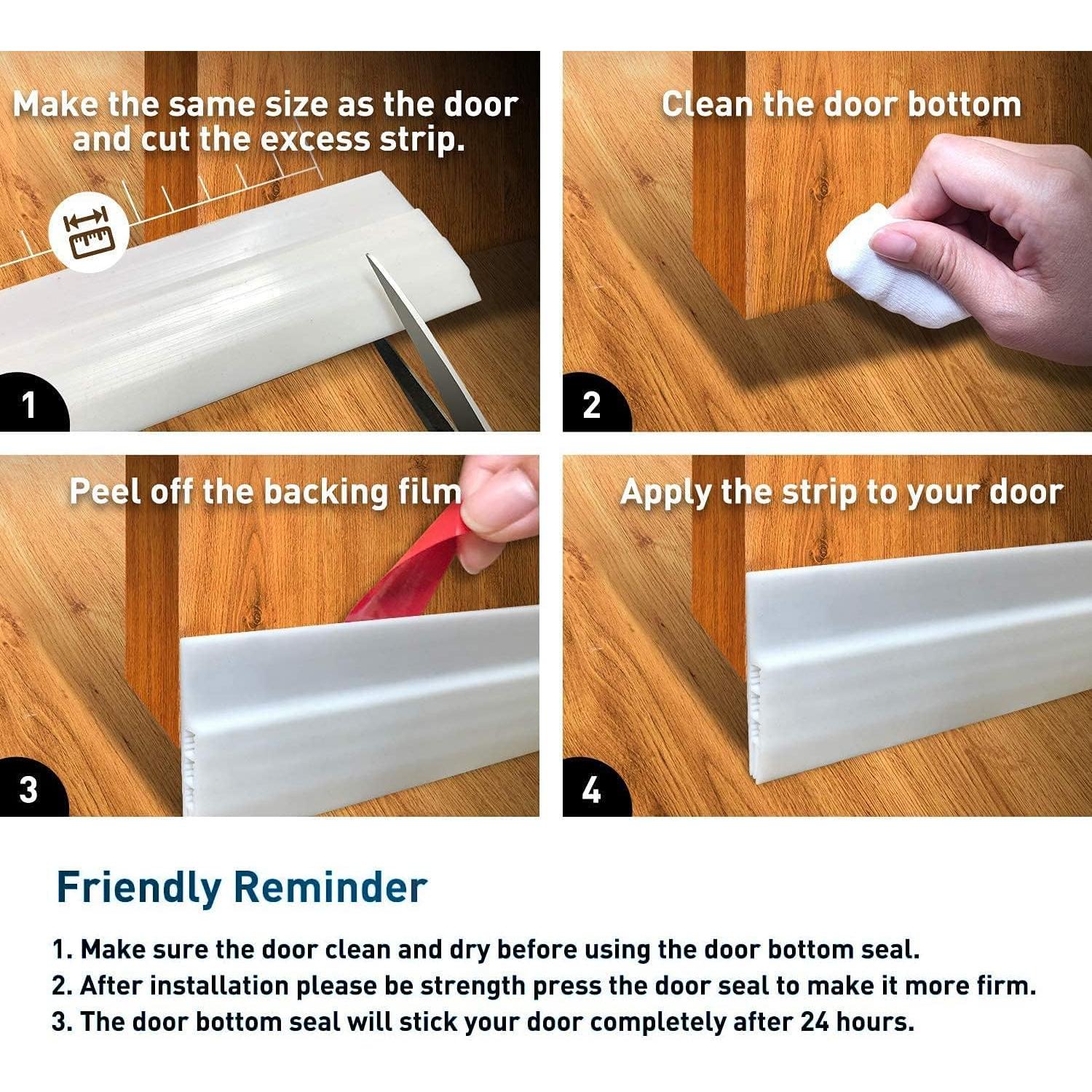 Make the same size as the door and cut the excess strip.

1

Clean the door bottom

2

Peel off the backing film

3

Apply the strip to your door

4

Friendly Reminder

1. Make sure the door clean and dry before using the door bottom seal.
2. After installation please be strength press the door seal to make it more firm.
3. The door bottom seal will stick your door completely after 24 hours.