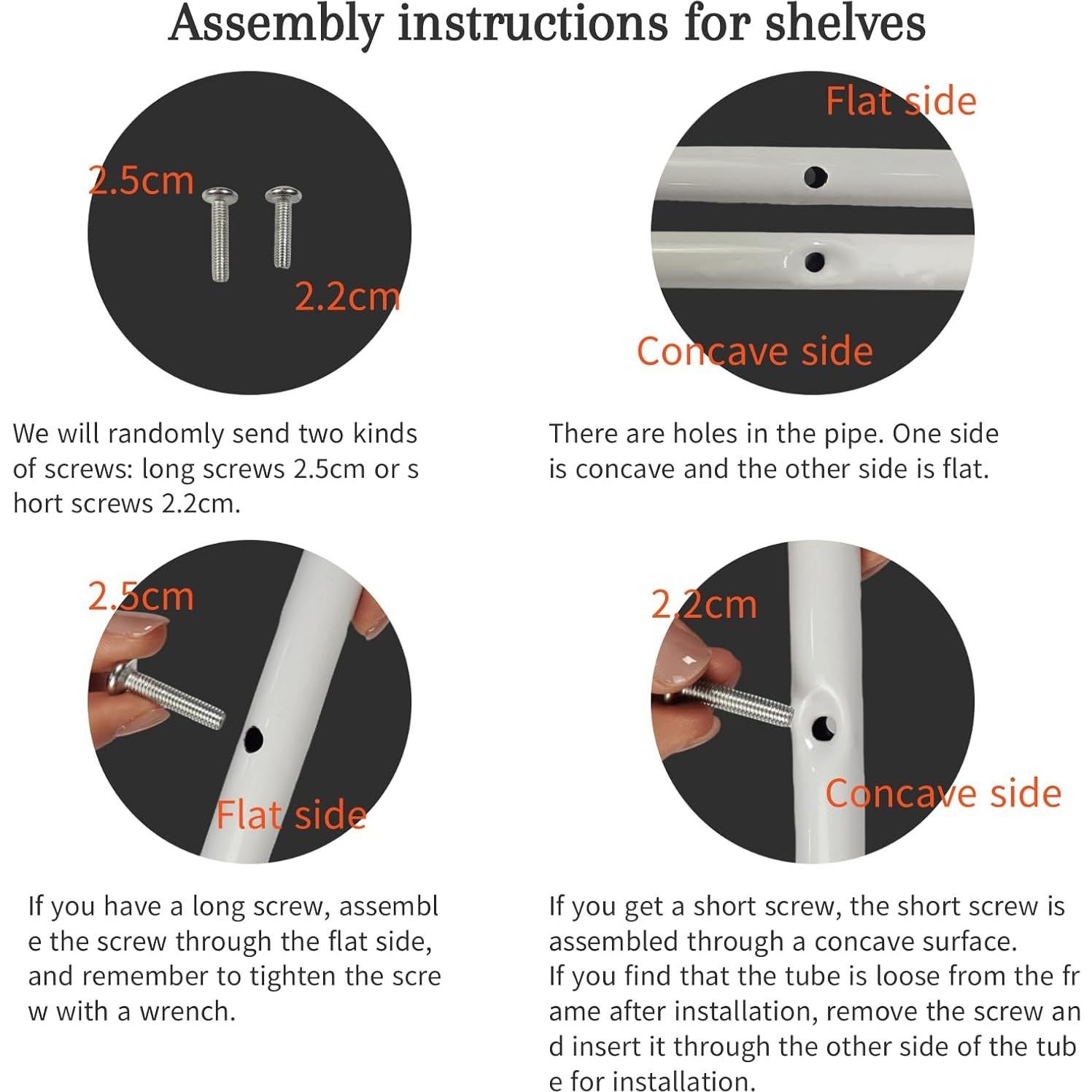 Assembly instructions for shelves

2.5cm

2.2cm

We will randomly send two kinds of screws: long screws 2.5cm or s hort screws 2.2cm.

Flat side

Concave side

There are holes in the pipe. One side is concave and the other side is flat.

2.5cm

Flat side

If you have a long screw, assembl e the screw through the flat side, and remember to tighten the scre w with a wrench.

2.2cm

Concave side

If you get a short screw, the short screw is assembled through a concave surface.
If you find that the tube is loose from the fr ame after installation, remove the screw an d insert it through the other side of the tub e for installation.