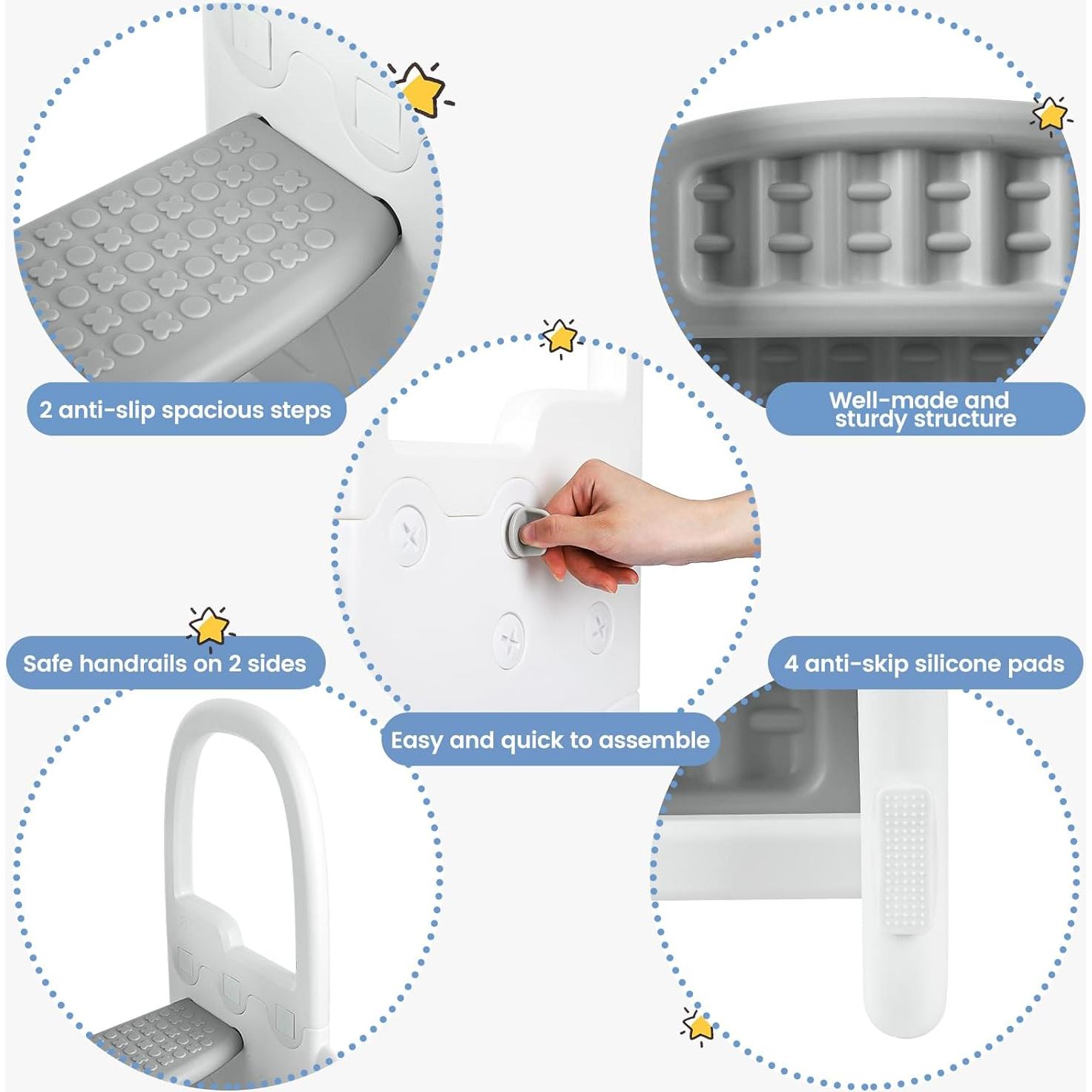 2 anti-slip spacious steps

Well-made and sturdy structure

Safe handrails on 2 sides

4 anti-skip silicone pads

Easy and quick to assemble