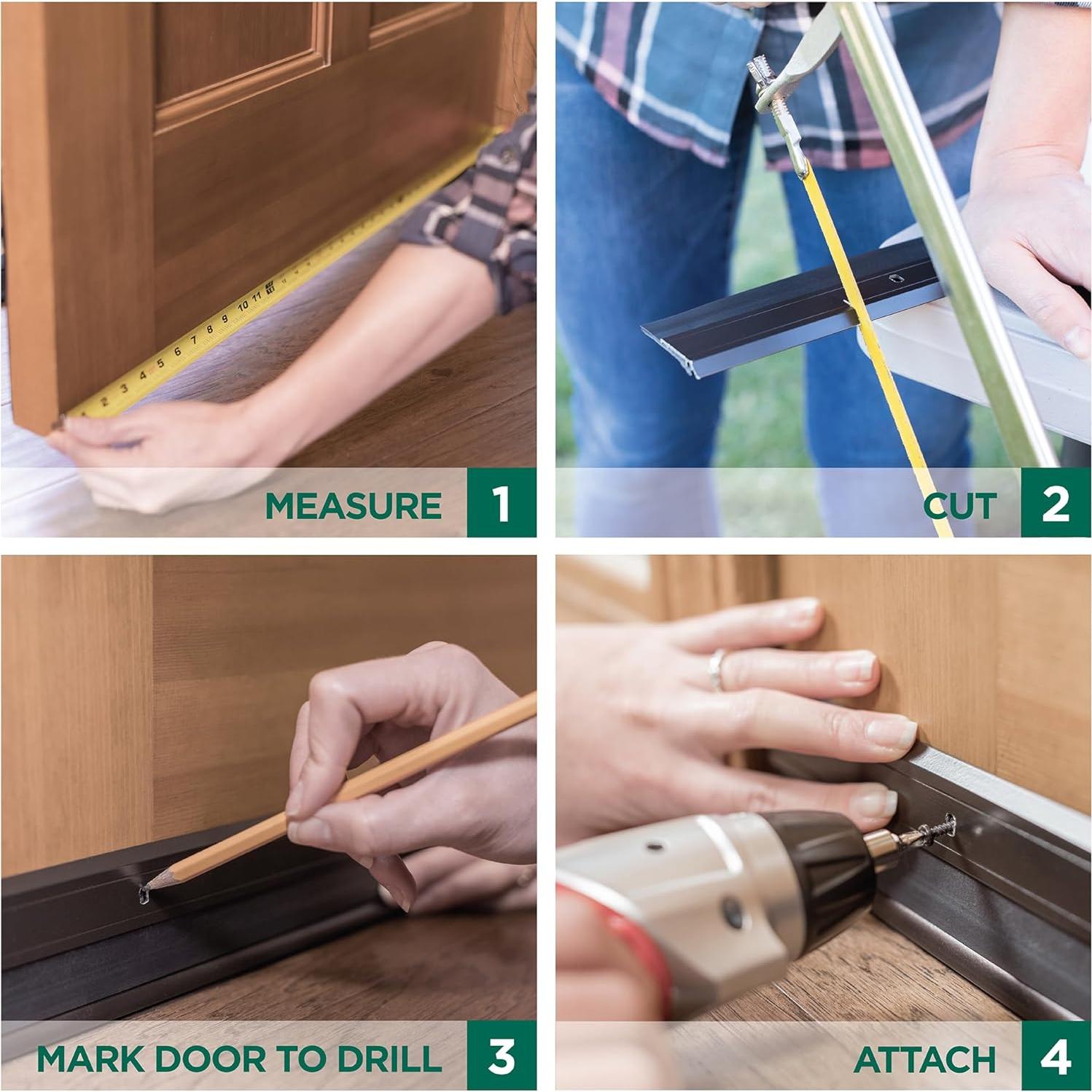 MEASURE 1

CUT 2

MARK DOOR TO DRILL 3

ATTACH 4