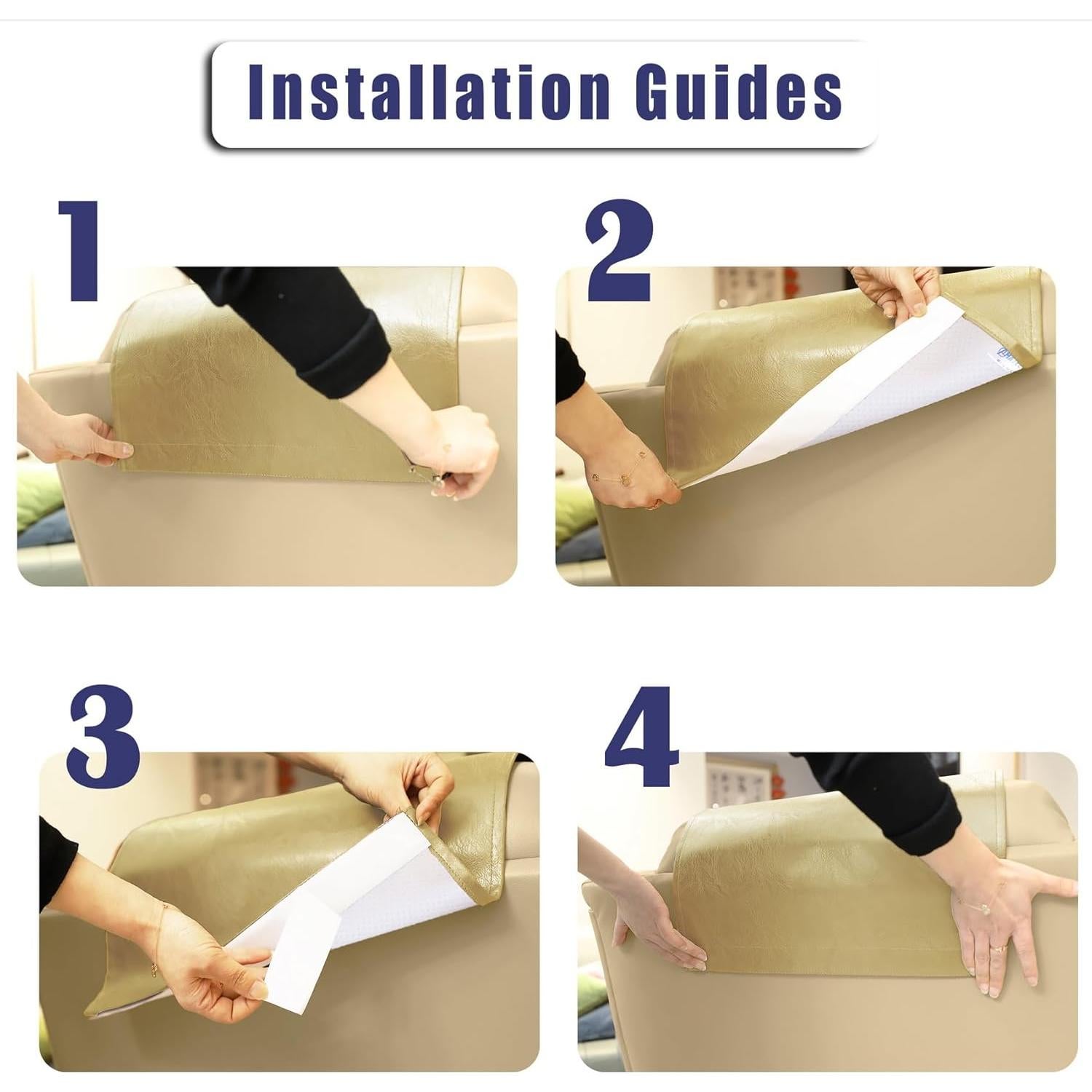 Installation Guides

1

2

3

4