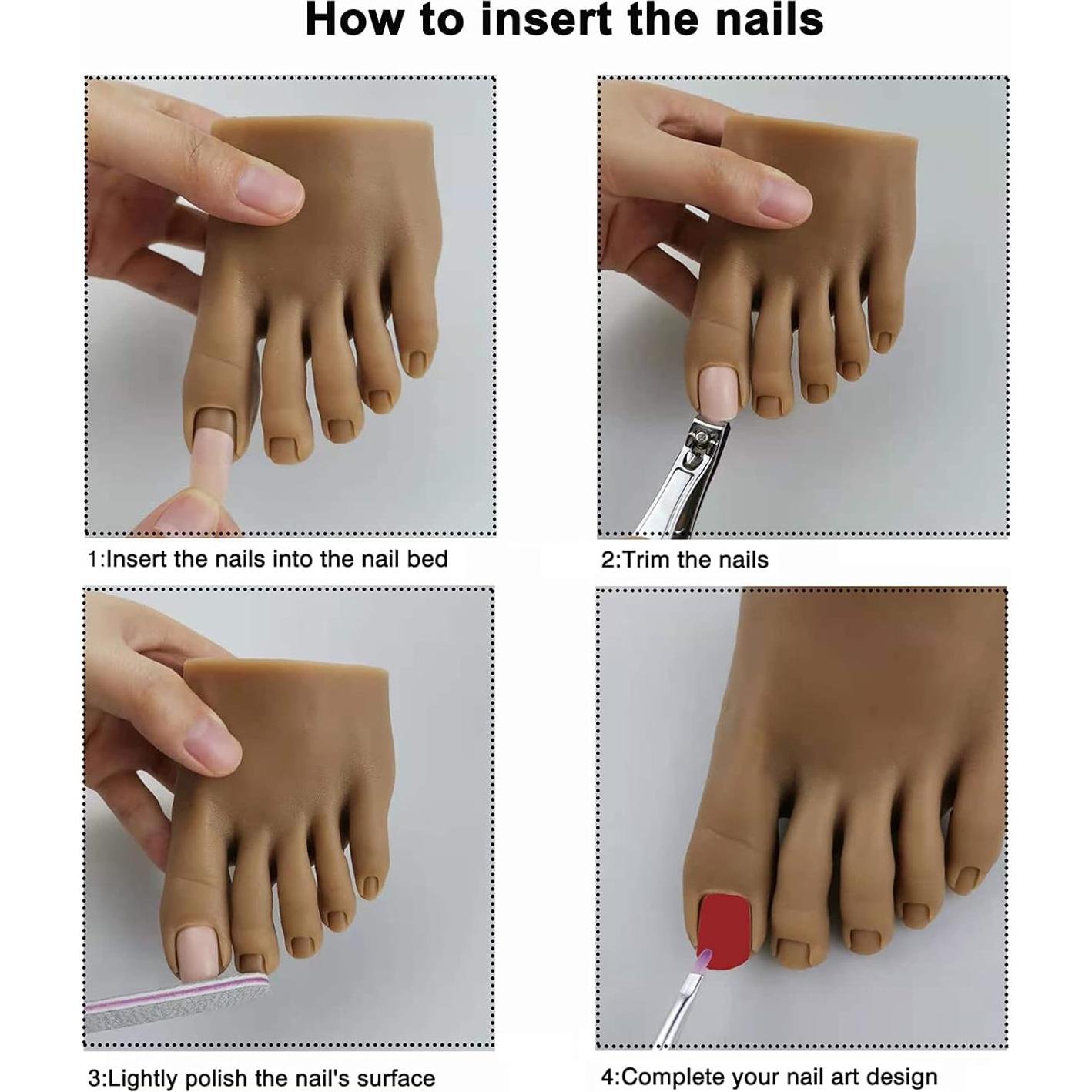 How to insert the nails

1:Insert the nails into the nail bed

2:Trim the nails

3:Lightly polish the nail's surface

4:Complete your nail art design